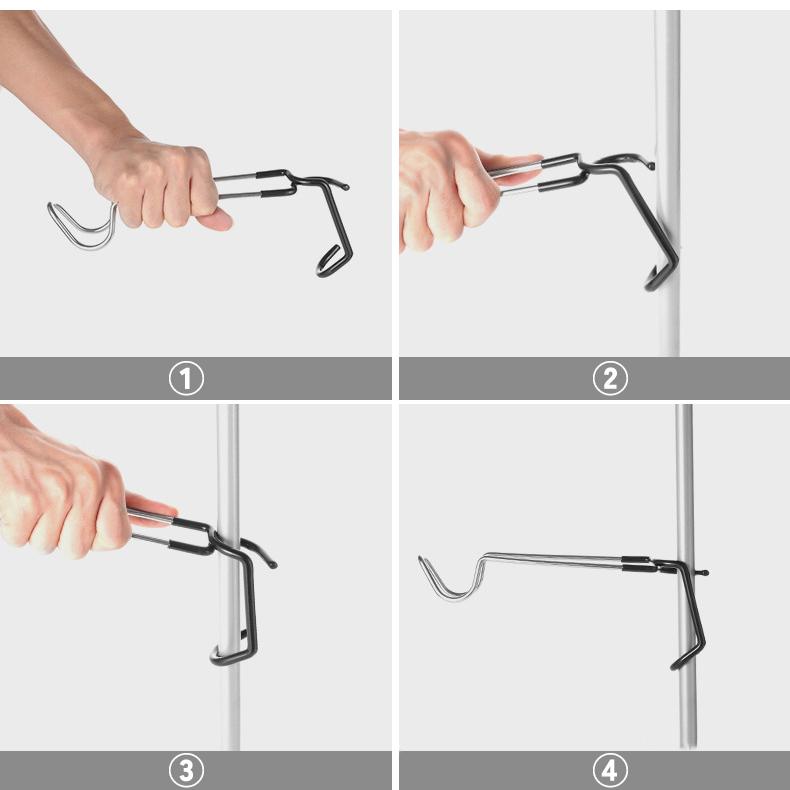 ①

②

③

④