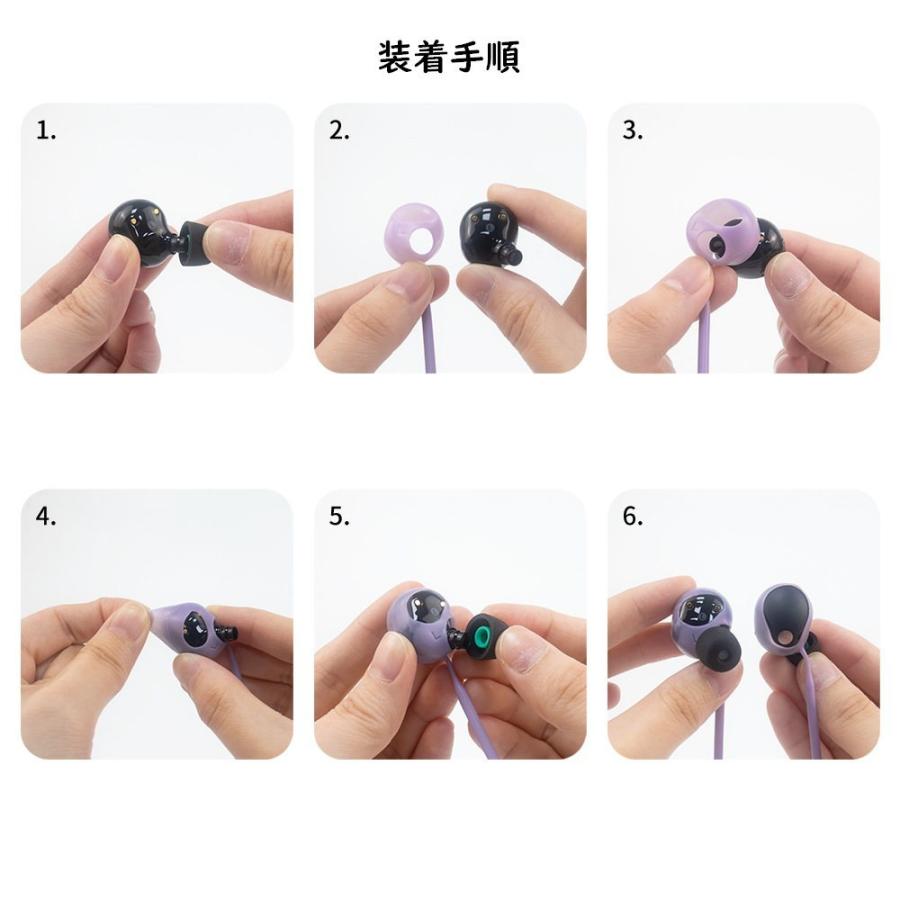 装着手順

1.

2.

3.

4.

5.

6.