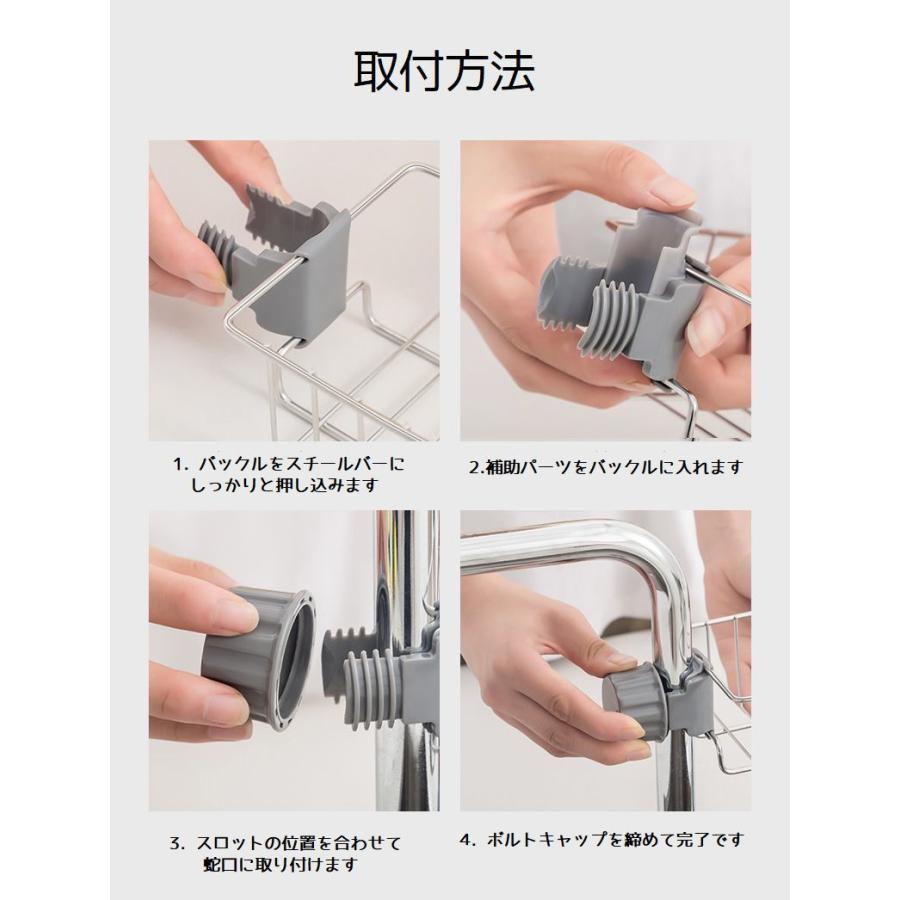 取付方法

1. バックルをスチールバーにしっかりと押し込みます

2.補助パーツをバックルに入れます

3. スロットの位置を合わせて蛇口に取り付けます

4. ボルトキャップを締めて完了です