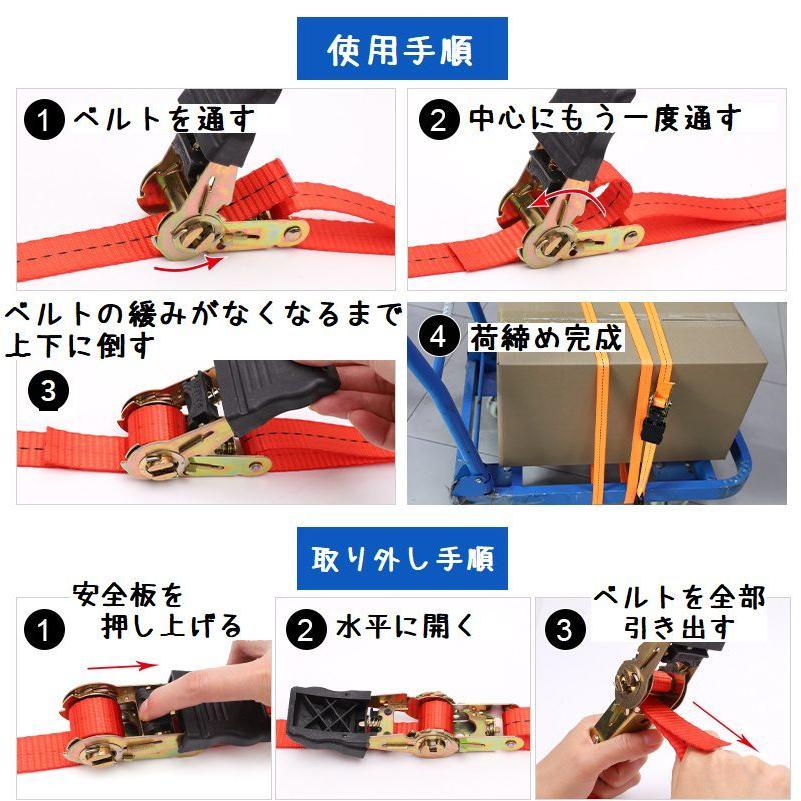 使用手順

1 ベルトを通す

2 中心にもう一度通す

ベルトの緩みがなくなるまで上下に倒す

3

4 荷締め完成

取り外し手順

1 安全板を押し上げる

2 水平に開く

3 ベルトを全部引き出す