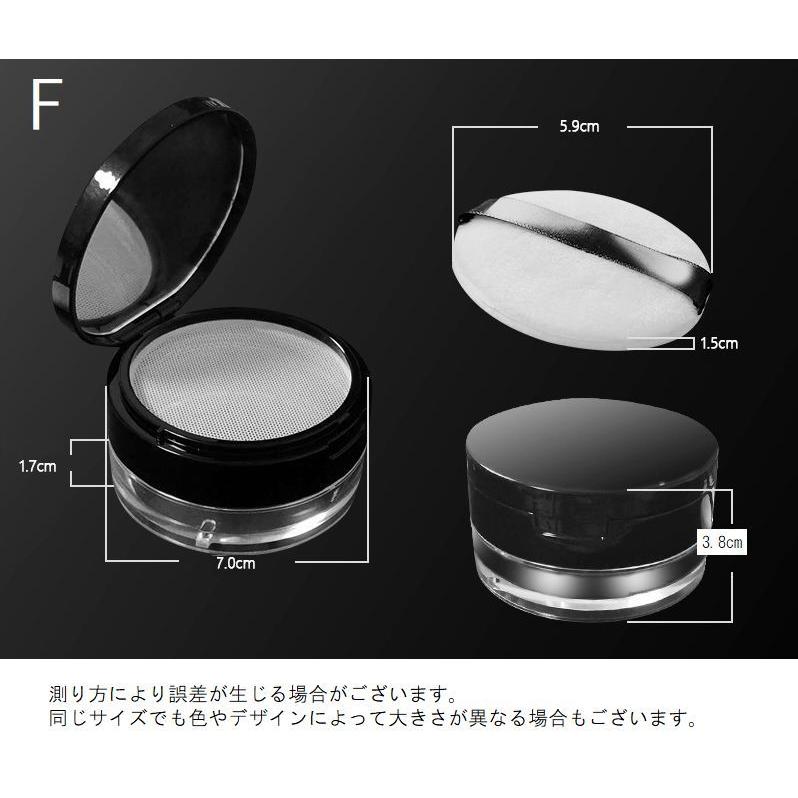 F

5.9cm

1.5cm

1.7cm

7.0cm

3.8cm

測り方により誤差が生じる場合がございます。
同じサイズでも色やデザインによって大きさが異なる場合もございます。