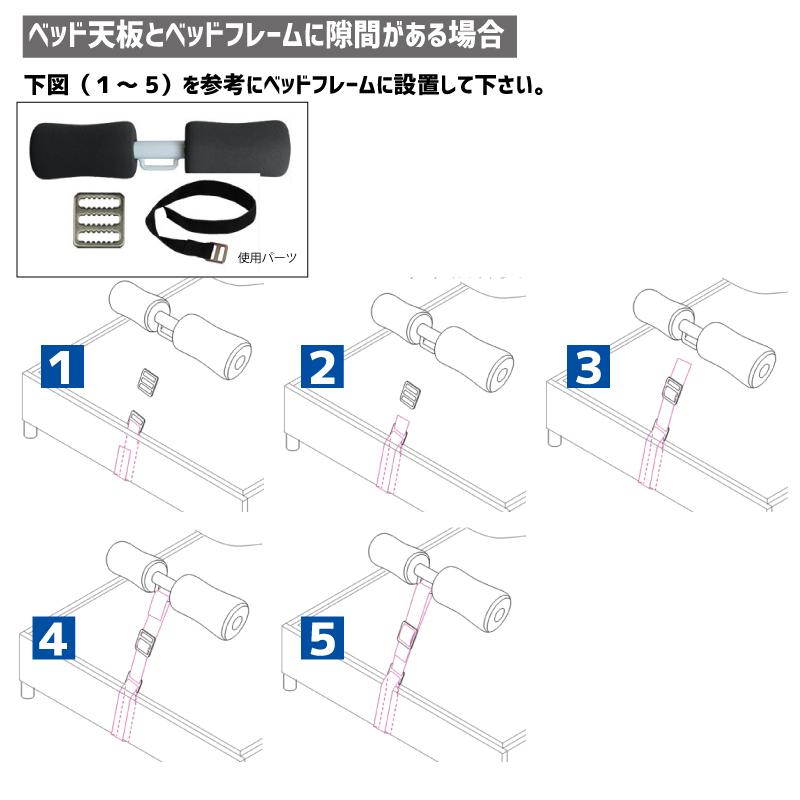 ベッド天板とベッドフレームに隙間がある場合

下図（１～５）を参考にベッドフレームに設置して下さい。

使用パーツ

1

2

3

4

5