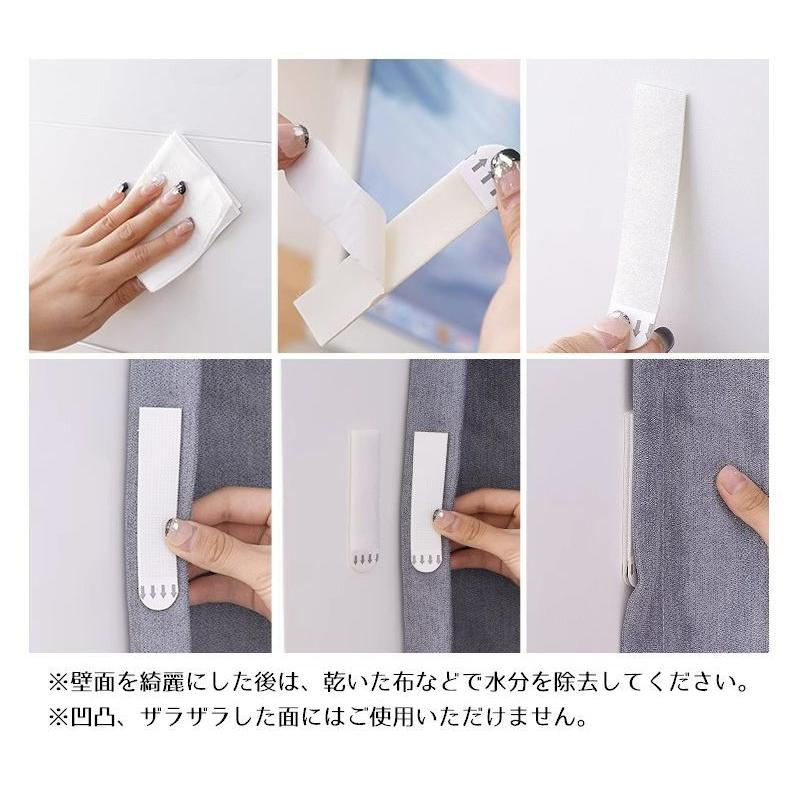 ※壁面を綺麗にした後は、乾いた布などで水分を除去してください。
※凹凸、ザラザラした面にはご使用いただけません。