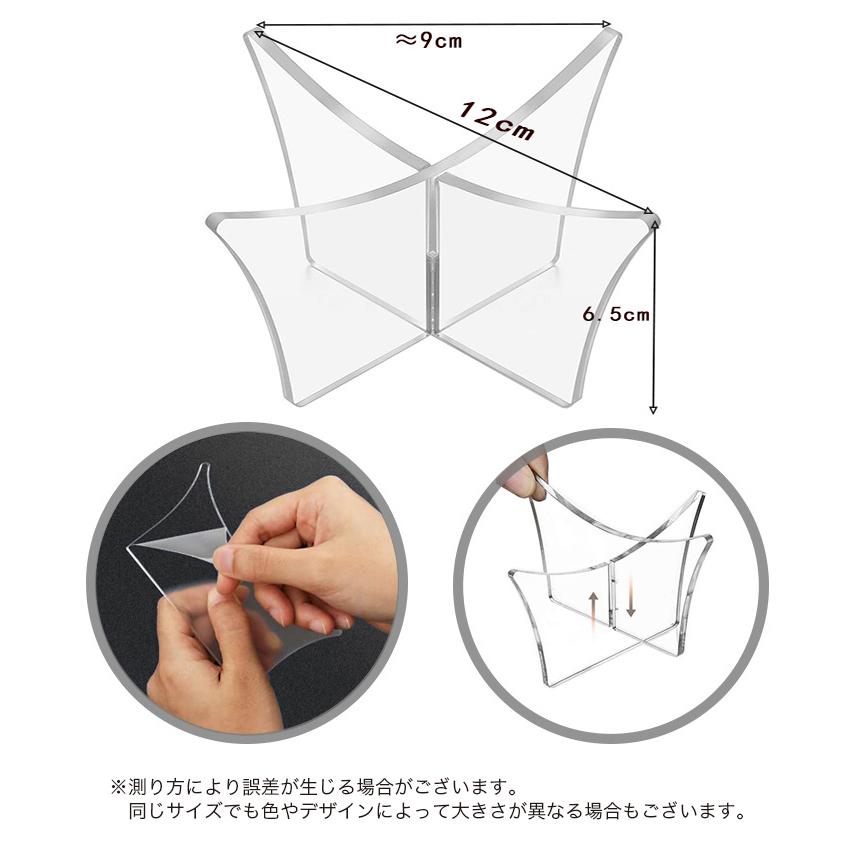 ≈9cm

12cm

6.5cm

※測り方により誤差が生じる場合がございます。
同じサイズでも色やデザインによって大きさが異なる場合もございます。