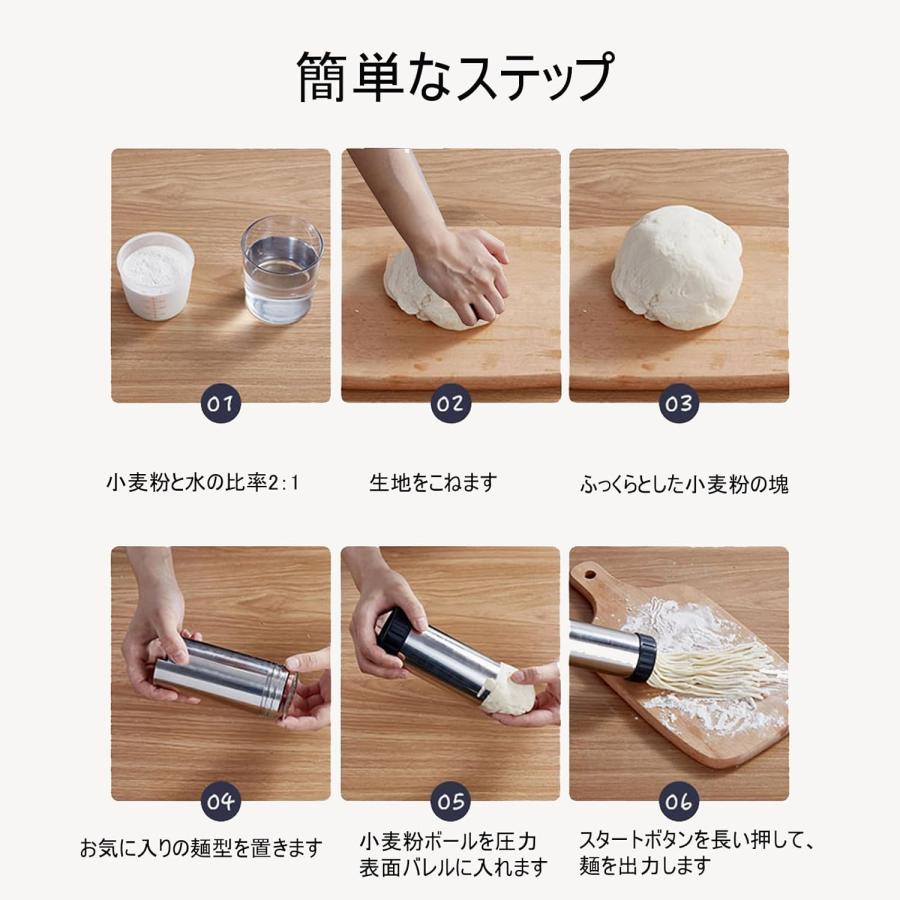 簡単なステップ

01

小麦粉と水の比率2:1

02

生地をこねます

03

ふっくらとした小麦粉の塊

04

お気に入りの麺型を置きます

05

小麦粉ボールを圧力表面バレルに入れます

06

スタートボタンを長い押して、麺を出力します