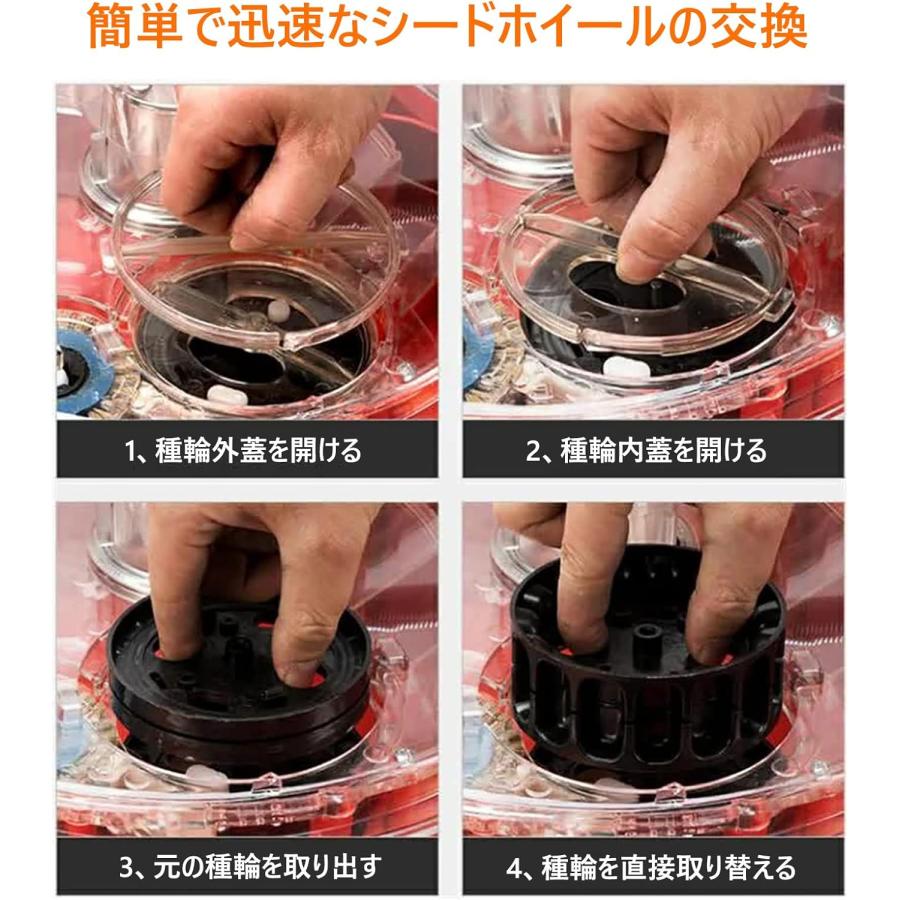 簡単で迅速なシードホイールの交換

1、種輪外蓋を開ける

2、種輪内蓋を開ける

3、元の種輪を取り出す

4、種輪を直接取り替える