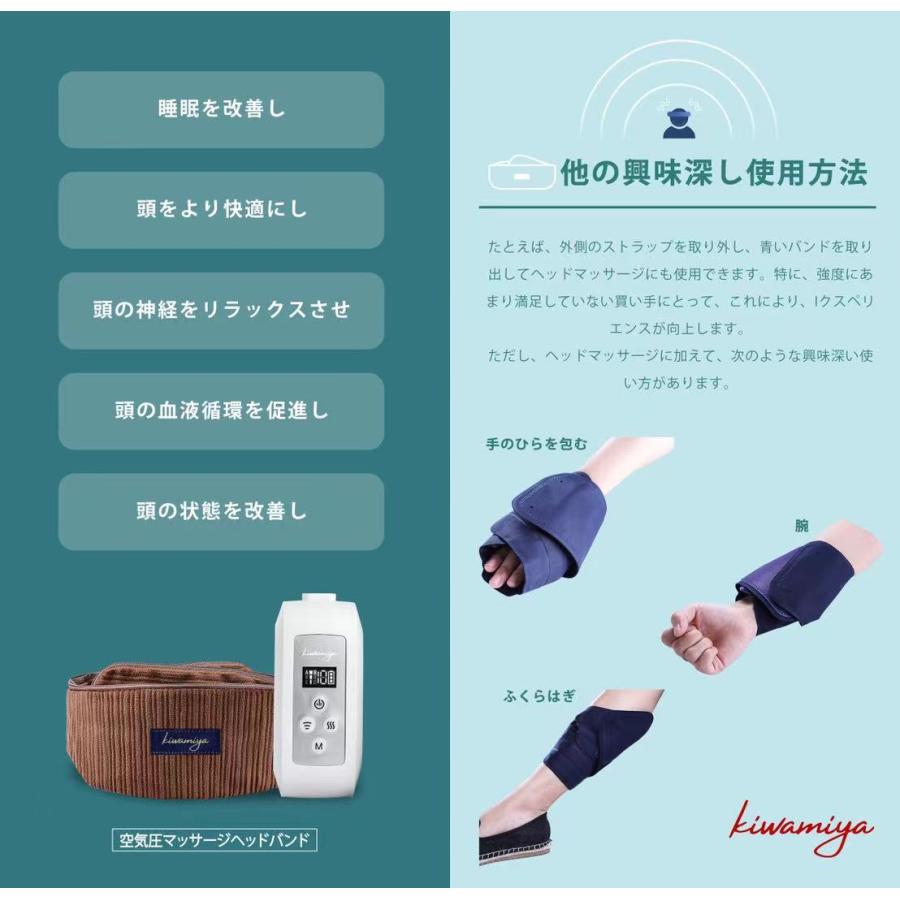 睡眠を改善し

頭をより快適にし

頭の神経をリラックスさせ

頭の血液循環を促進し

頭の状態を改善し

kiwamiya

kiwamiya

M

空気圧マッサージヘッドバンド

他の興味深し使用方法

たとえば、外側のストラップを取り外し、青いバンドを取り出してヘッドマッサージにも使用できます。特に、強度にあまり満足していない買い手にとって、これにより、Iクスペリエンスが向上します。

ただし、ヘッドマッサージに加えて、次のような興味深い使い方があります。

手のひらを包む

腕

ふくらはぎ

kiwamiya