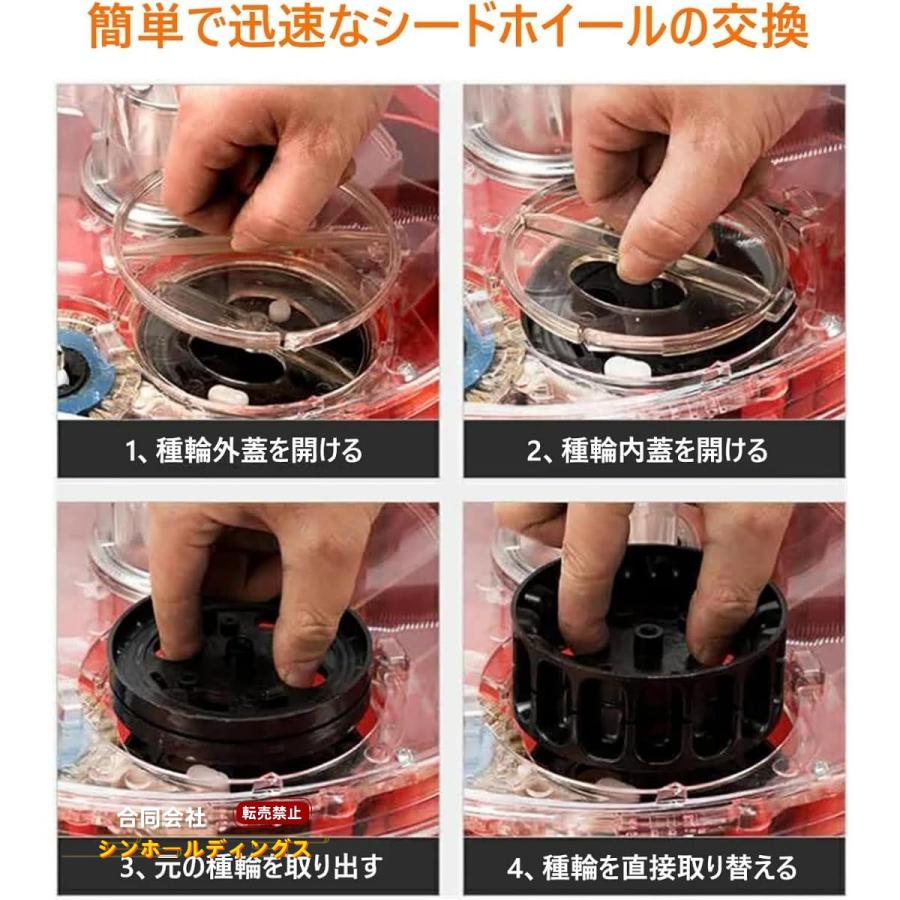 簡単で迅速なシードホイールの交換

1、種輪外蓋を開ける

2、種輪内蓋を開ける

合同会社 転売禁止
シンホールディングス

3、元の種輪を取り出す

4、種輪を直接取り替える