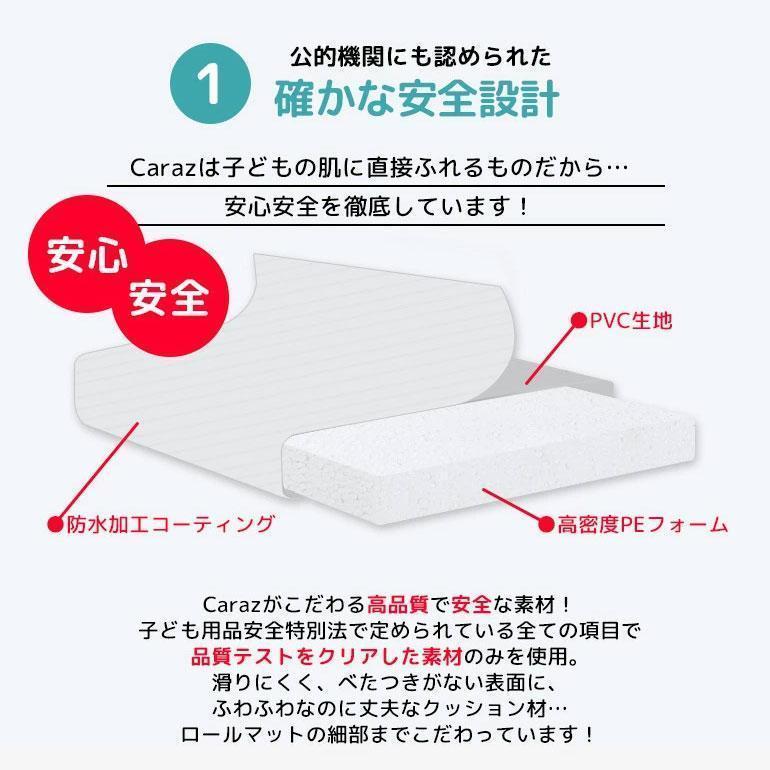 1

公的機関にも認められた
確かな安全設計

Carazは子どもの肌に直接ふれるものだから…
安心安全を徹底しています！

安心
安全

PVC生地

防水加工コーティング

高密度PEフォーム

Carazがこだわる高品質で安全な素材！
子ども用品安全特別法で定められている全ての項目で
品質テストをクリアした素材のみを使用。
滑りにくく、べたつきがない表面に、
ふわふわなのに丈夫なクッション材…
ロールマットの細部までこだわっています！