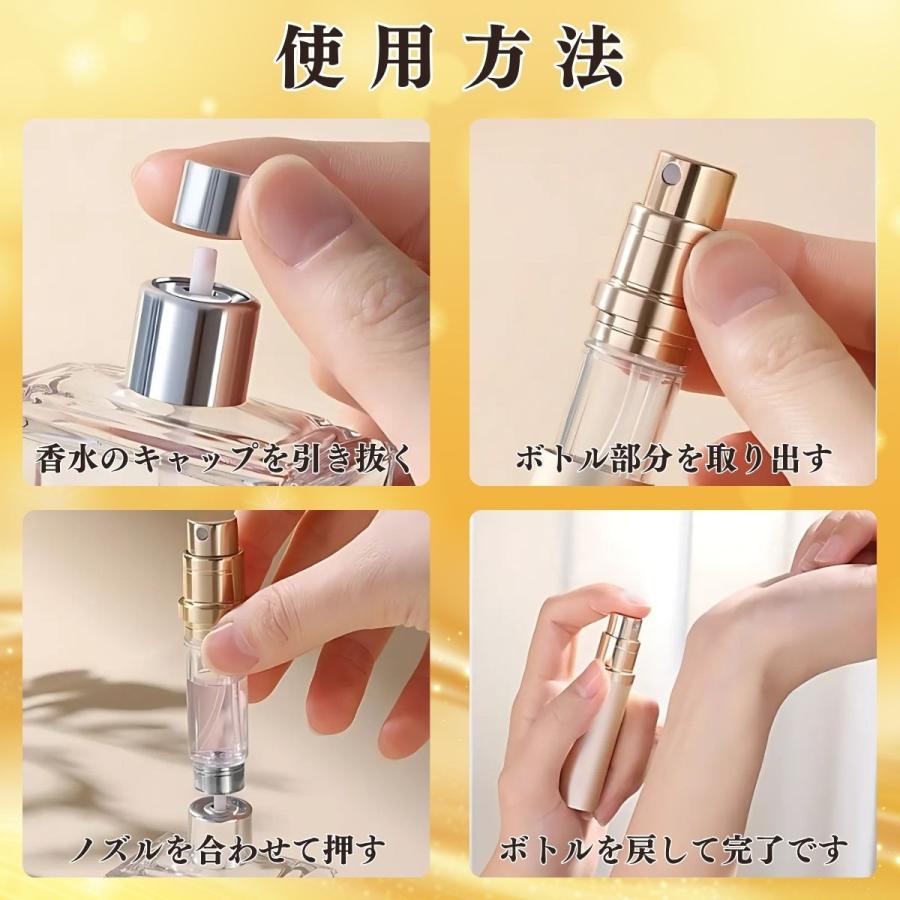 使用方法

香水のキャップを引き抜く

ボトル部分を取り出す

ノズルを合わせて押す

ボトルを戻して完了です