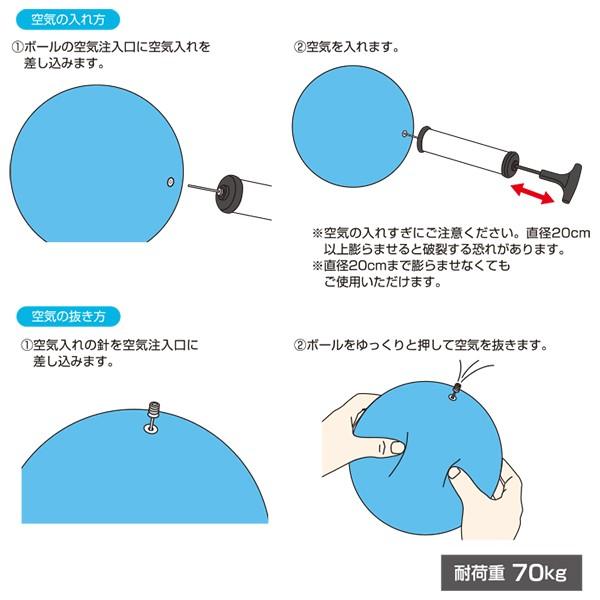 空気の入れ方

①ボールの空気注入口に空気入れを差し込みます。

②空気を入れます。

※空気の入れすぎにご注意ください。直径20cm以上膨らませると破裂する恐れがあります。
※直径20cmまで膨らませなくてもご使用いただけます。

空気の抜き方

①空気入れの針を空気注入口に差し込みます。

②ボールをゆっくりと押して空気を抜きます。

耐荷重 70kg