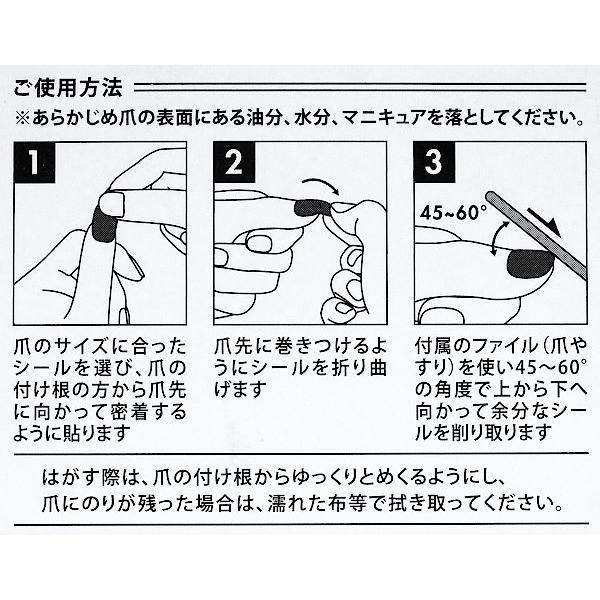 ご使用方法

※あらかじめ爪の表面にある油分、水分、マニキュアを落としてください。

1

爪のサイズに合ったシールを選び、爪の付け根の方から爪先に向かって密着するように貼ります

2

爪先に巻きつけるようにシールを折り曲げます

3

45~60°

付属のファイル（爪やすり）を使い45～60°の角度で上から下へ向かって余分なシールを削り取ります

はがす際は、爪の付け根からゆっくりとめくるようにし、爪にのりが残った場合は、濡れた布等で拭き取ってください。