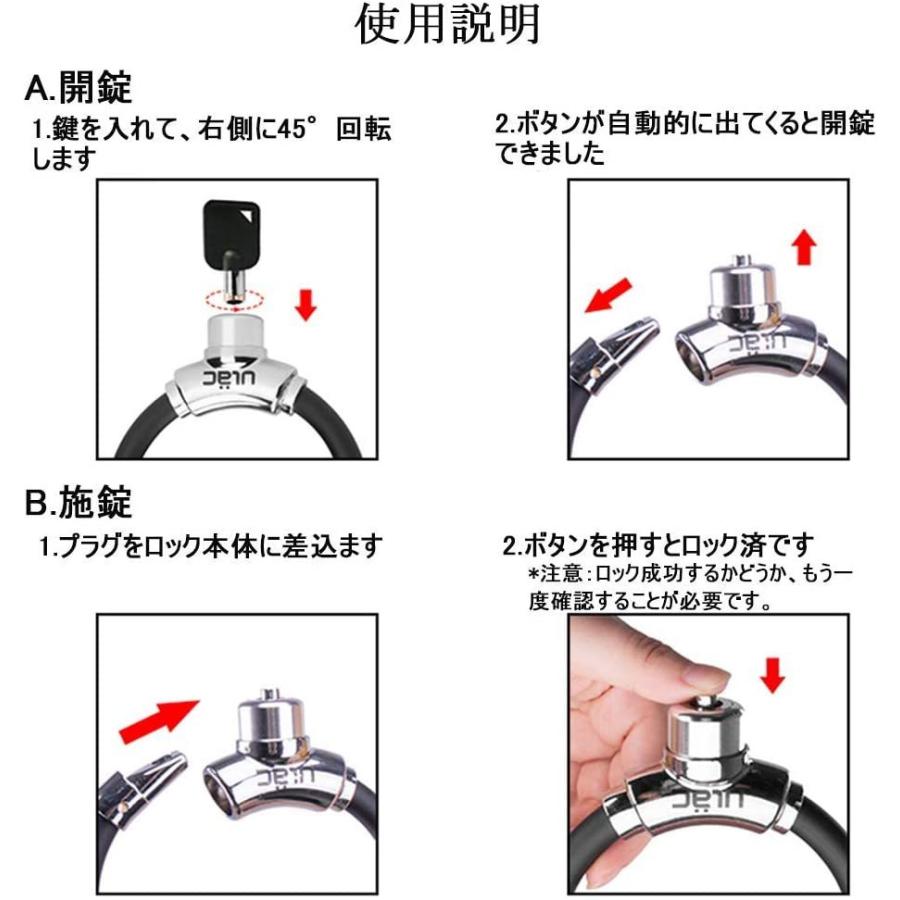 使用説明

A.開錠

1.鍵を入れて、右側に45° 回転します

2.ボタンが自動的に出てくると開錠できました

B.施錠

1.プラグをロック本体に差込ます

2.ボタンを押すとロック済です
*注意：ロック成功するかどうか、もう一度確認することが必要です。