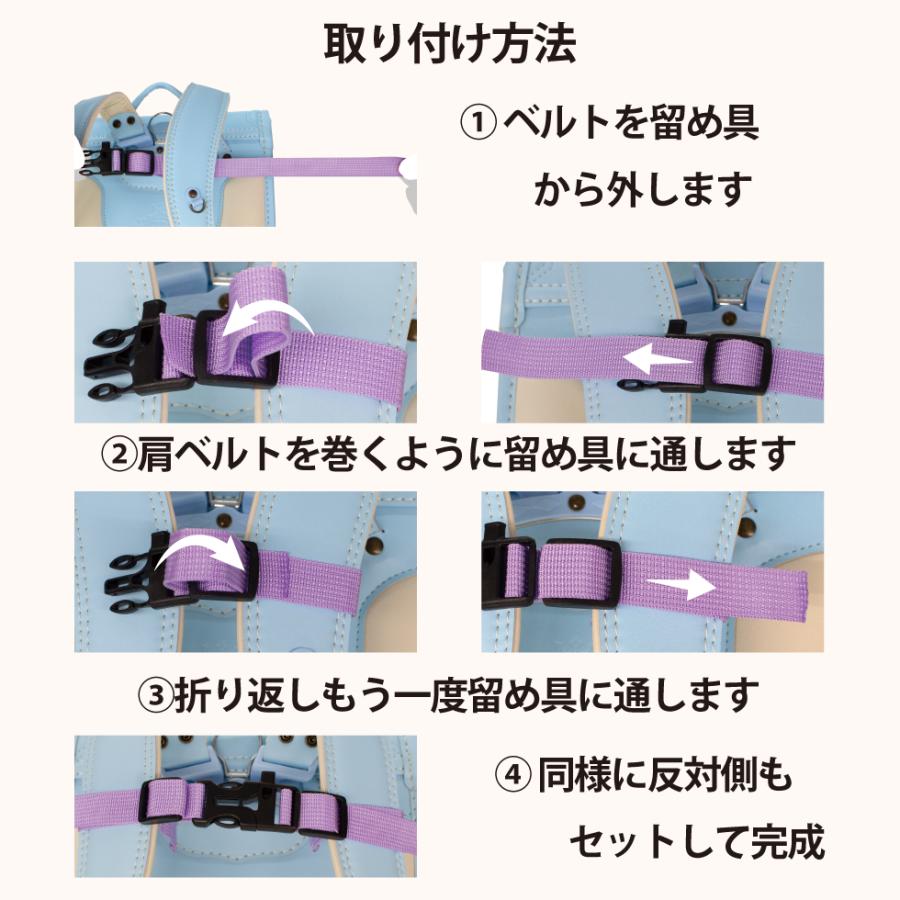 取り付け方法

① ベルトを留め具から外します

②肩ベルトを巻くように留め具に通します

③折り返しもう一度留め具に通します

④ 同様に反対側もセットして完成