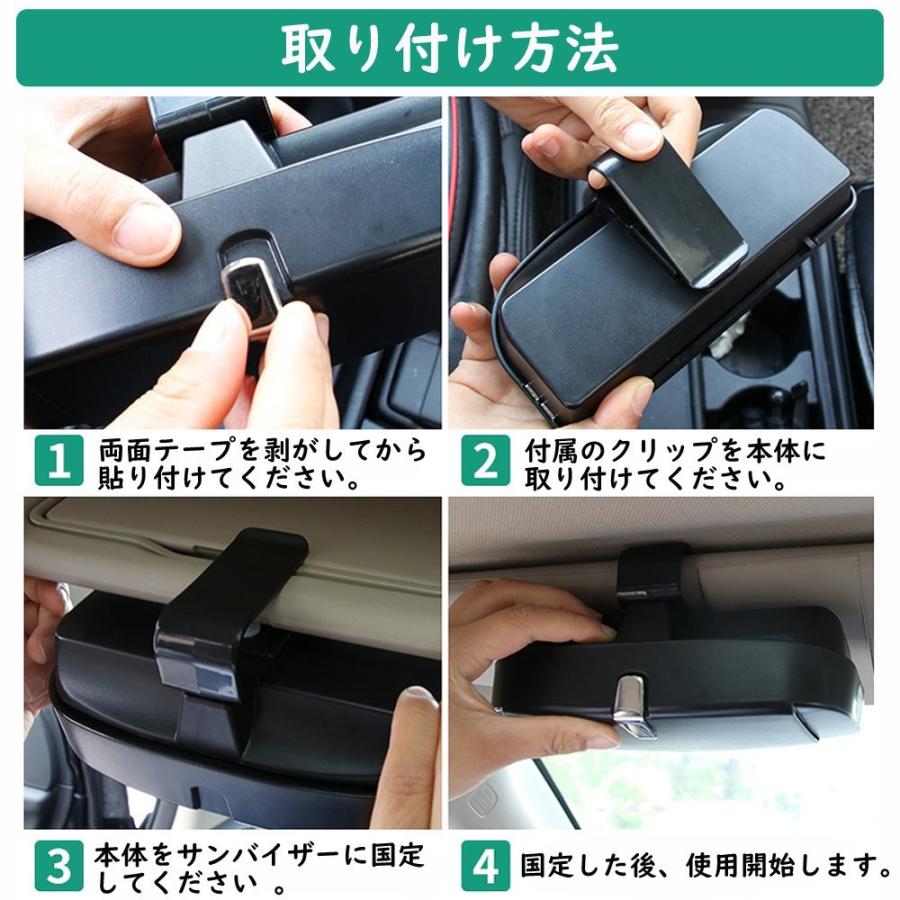 取り付け方法

1 両面テープを剥がしてから貼り付けてください。

2 付属のクリップを本体に取り付けてください。

3 本体をサンバイザーに固定してください 。

4 固定した後、使用開始します。