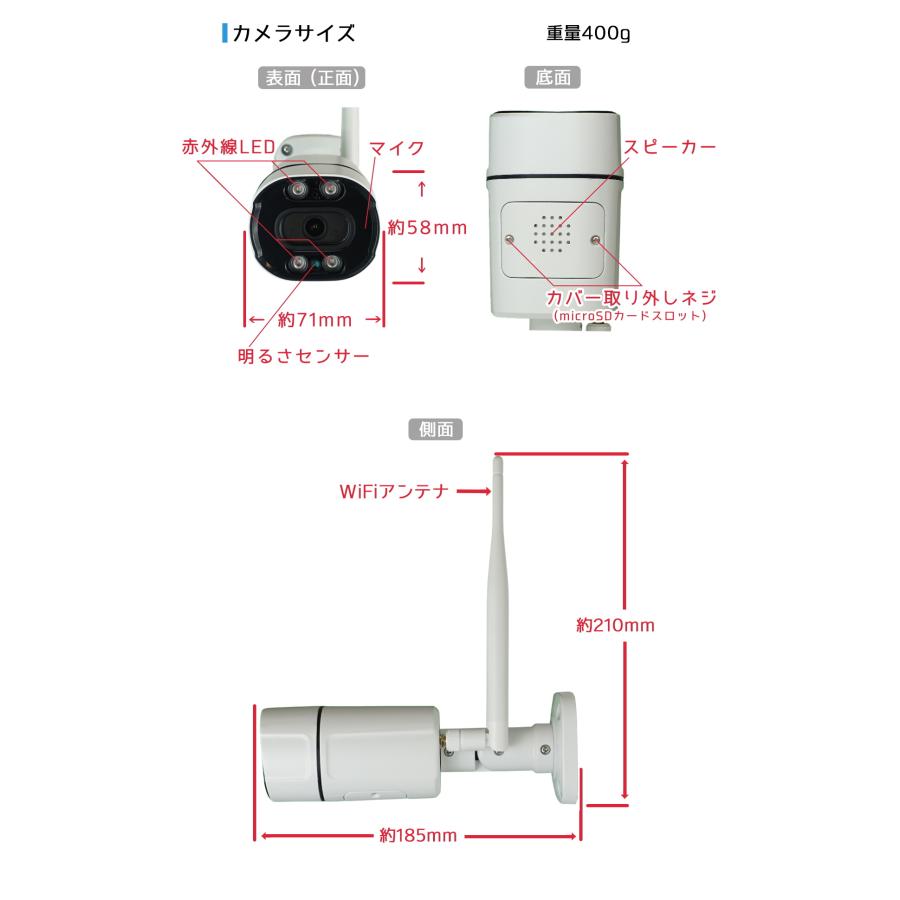 カメラサイズ

重量400g

表面（正面）

赤外線LED

マイク

約58mm

約71mm

明るさセンサー

底面

スピーカー

カバー取り外しネジ
(microSDカードスロット)

側面

WiFiアンテナ

約210mm

約185mm