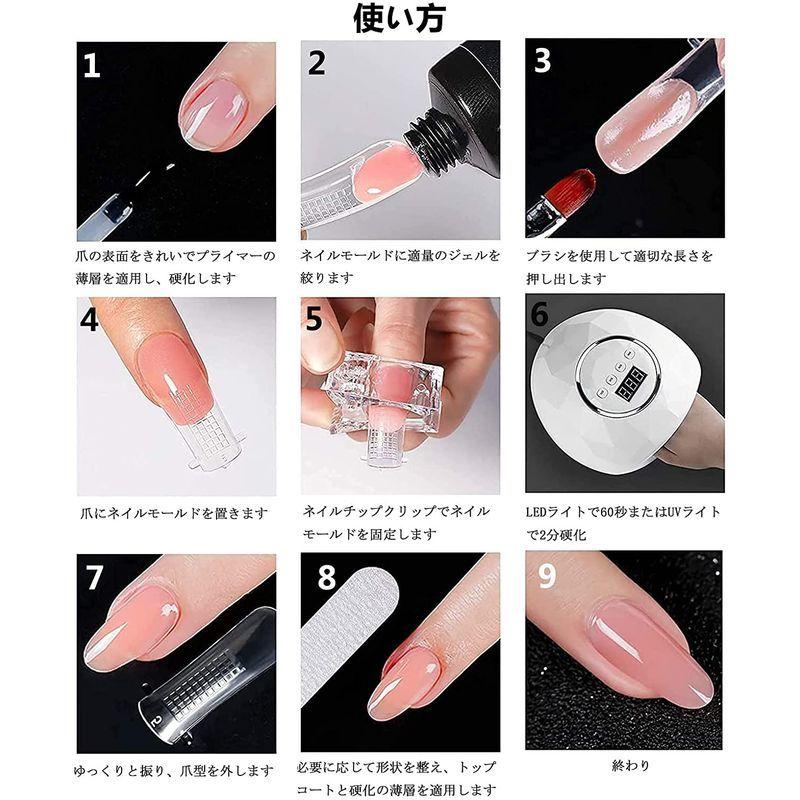 使い方

1

爪の表面をきれいでプライマーの薄層を適用し、硬化します

2

ネイルモールドに適量のジェルを絞ります

3

ブラシを使用して適切な長さを押し出します

4

爪にネイルモールドを置きます

5

ネイルチップクリップでネイルモールドを固定します

6

LEDライトで60秒またはUVライトで2分硬化

7

ゆっくりと振り、爪型を外します

8

必要に応じて形状を整え、トップコートと硬化の薄層を適用します

9

終わり