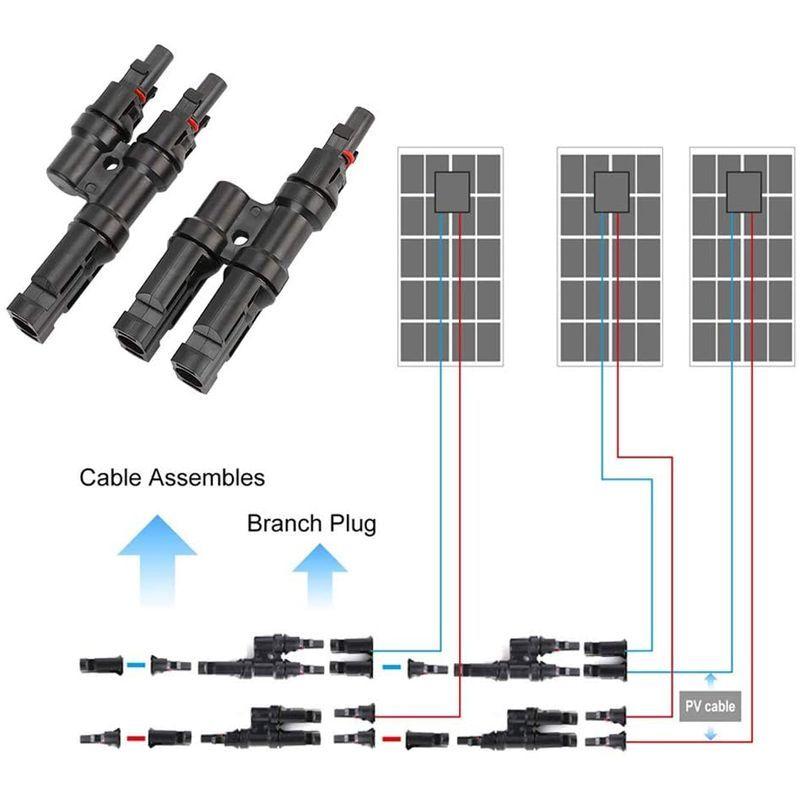 Cable Assembles

Branch Plug

PV cable