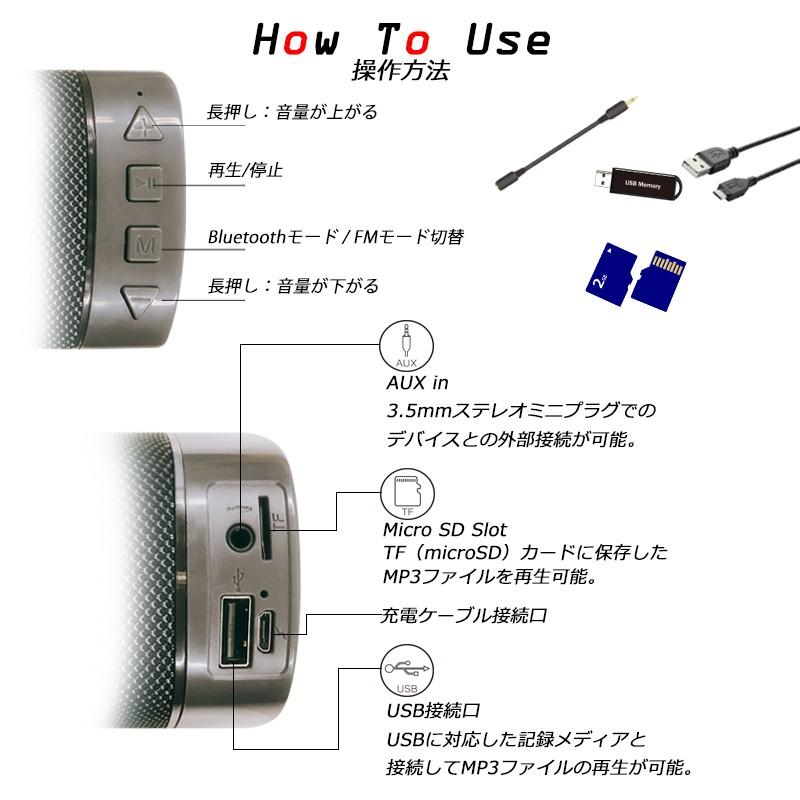 How To Use
操作方法

長押し：音量が上がる

再生/停止

Bluetoothモード / FMモード切替

長押し：音量が下がる

USB Memory

2GB

AUX

AUX in
3.5mmステレオミニプラグでのデバイスとの外部接続が可能。

TF

Micro SD Slot
TF（microSD）カードに保存したMP3ファイルを再生可能。

充電ケーブル接続口

USB

USB接続口
USBに対応した記録メディアと接続してMP3ファイルの再生が可能。