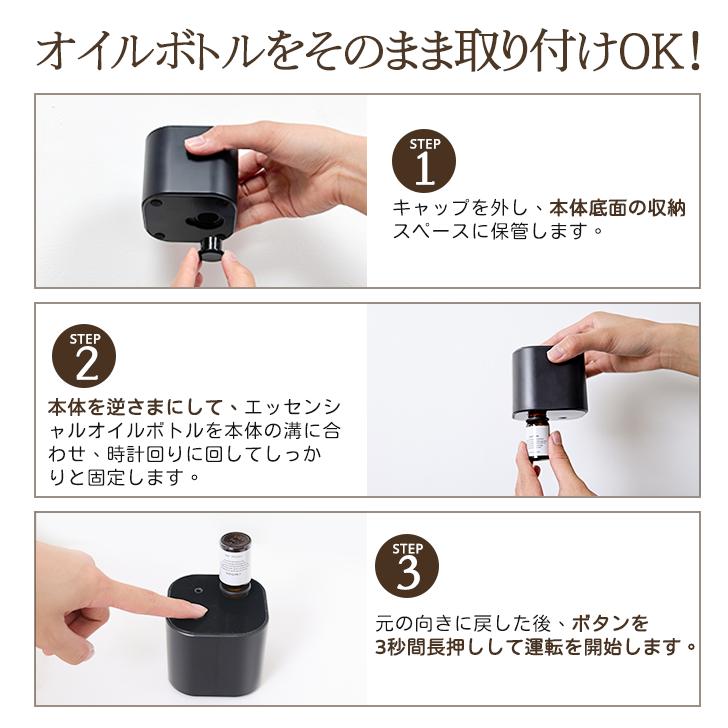 オイルボトルをそのまま取り付けOK!

STEP
1
キャップを外し、本体底面の収納スペースに保管します。

STEP
2
本体を逆さまにして、エッセンシャルオイルボトルを本体の溝に合わせ、時計回りに回してしっかりと固定します。

STEP
3
元の向きに戻した後、ボタンを3秒間長押しして運転を開始します。