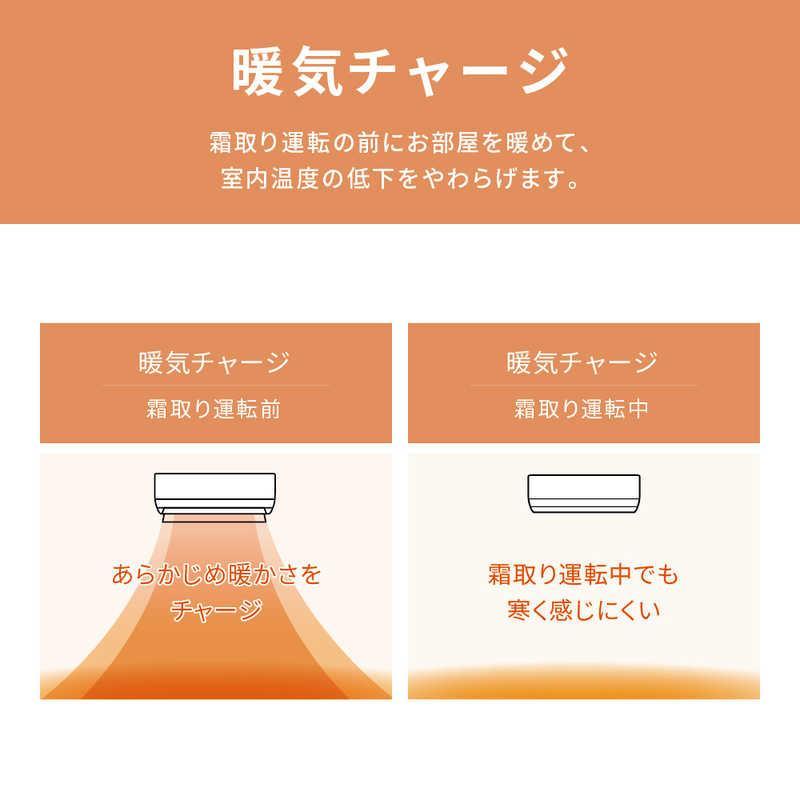 暖気チャージ

霜取り運転の前にお部屋を暖めて、室内温度の低下をやわらげます。

暖気チャージ

霜取り運転前

あらかじめ暖かさをチャージ

暖気チャージ

霜取り運転中

霜取り運転中でも寒く感じにくい