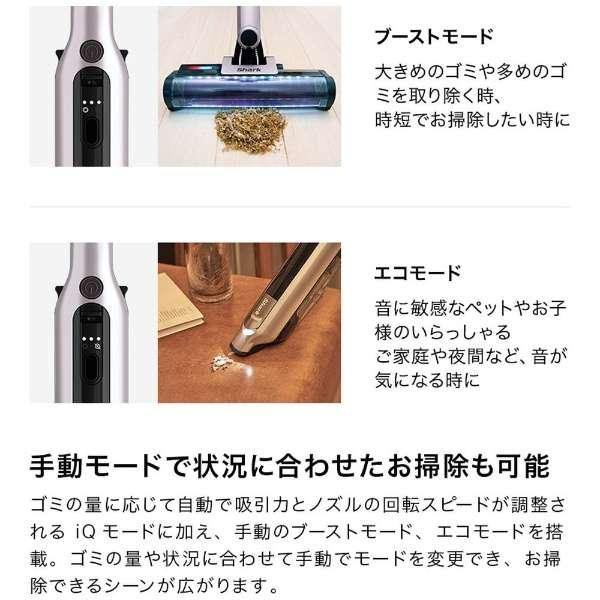 Shark

ブーストモード

大きめのゴミや多めのゴミを取り除く時、時短でお掃除したい時に

エコモード

音に敏感なペットやお子様のいらっしゃるご家庭や夜間など、音が気になる時に

手動モードで状況に合わせたお掃除も可能

ゴミの量に応じて自動で吸引力とノズルの回転スピードが調整される iQ モードに加え、手動のブーストモード、エコモードを搭載。ゴミの量や状況に合わせて手動でモードを変更でき、お掃除できるシーンが広がります。