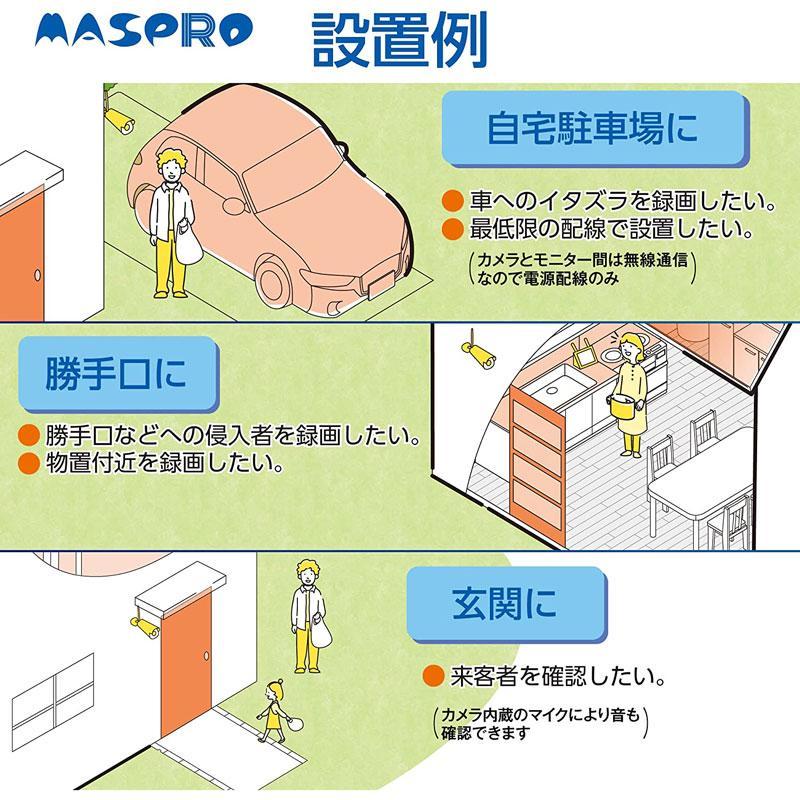 MASPRO

設置例

自宅駐車場に

● 車へのイタズラを録画したい。
● 最低限の配線で設置したい。

(カメラとモニター間は無線通信なので電源配線のみ)

勝手口に

● 勝手口などへの侵入者を録画したい。
● 物置付近を録画したい。

玄関に

● 来客者を確認したい。

(カメラ内蔵のマイクにより音も確認できます)