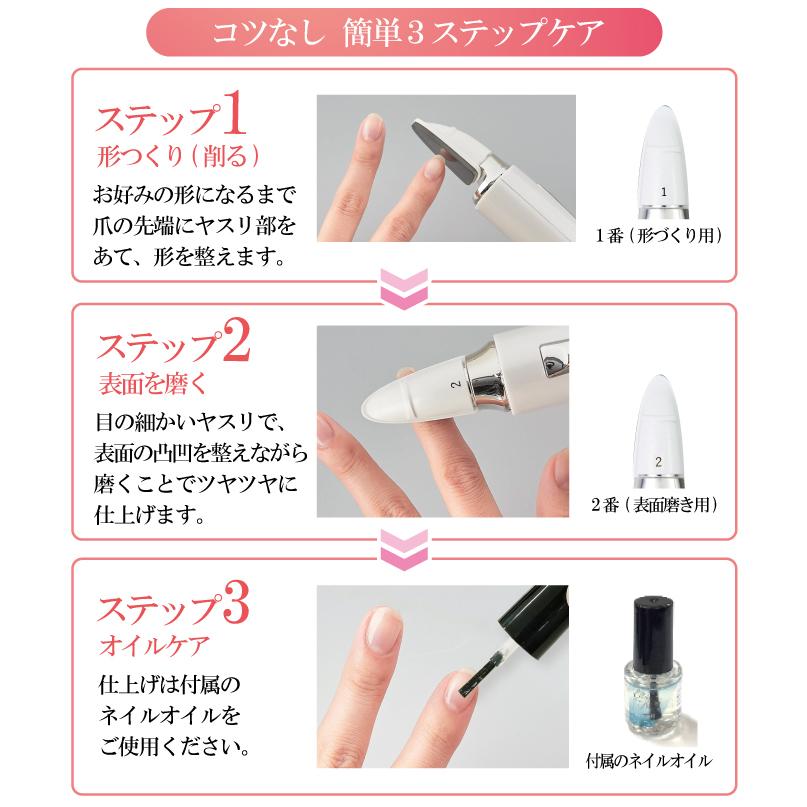 コツなし　簡単３ステップケア

ステップ1
形つくり（削る）
お好みの形になるまで爪の先端にヤスリ部をあて、形を整えます。

1

１番（形づくり用）

ステップ2
表面を磨く
目の細かいヤスリで、表面の凸凹を整えながら磨くことでツヤツヤに仕上げます。

2

2

２番（表面磨き用）

ステップ3
オイルケア
仕上げは付属のネイルオイルをご使用ください。

付属のネイルオイル