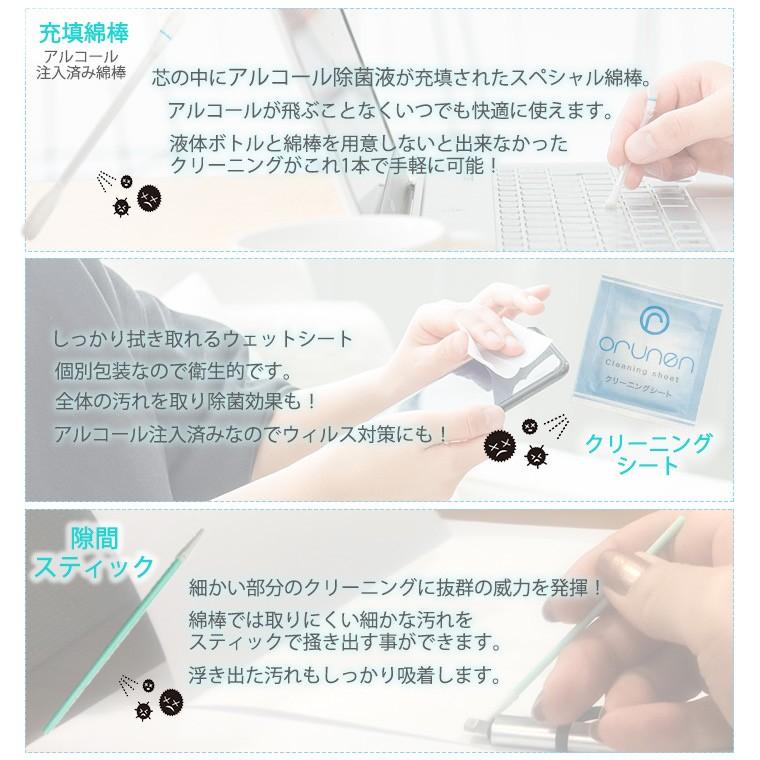 充填綿棒
アルコール注入済み綿棒

芯の中にアルコール除菌液が充填されたスペシャル綿棒。
アルコールが飛ぶことなくいつでも快適に使えます。
液体ボトルと綿棒を用意しないと出来なかったクリーニングがこれ1本で手軽に可能！

しっかり拭き取れるウェットシート
個別包装なので衛生的です。
全体の汚れを取り除菌効果も！
アルコール注入済みなのでウィルス対策にも！

orunen
Cleaning sheet
クリーニングシート

クリーニングシート

隙間スティック

細かい部分のクリーニングに抜群の威力を発揮！
綿棒では取りにくい細かな汚れをスティックで掻き出す事ができます。
浮き出た汚れもしっかり吸着します。