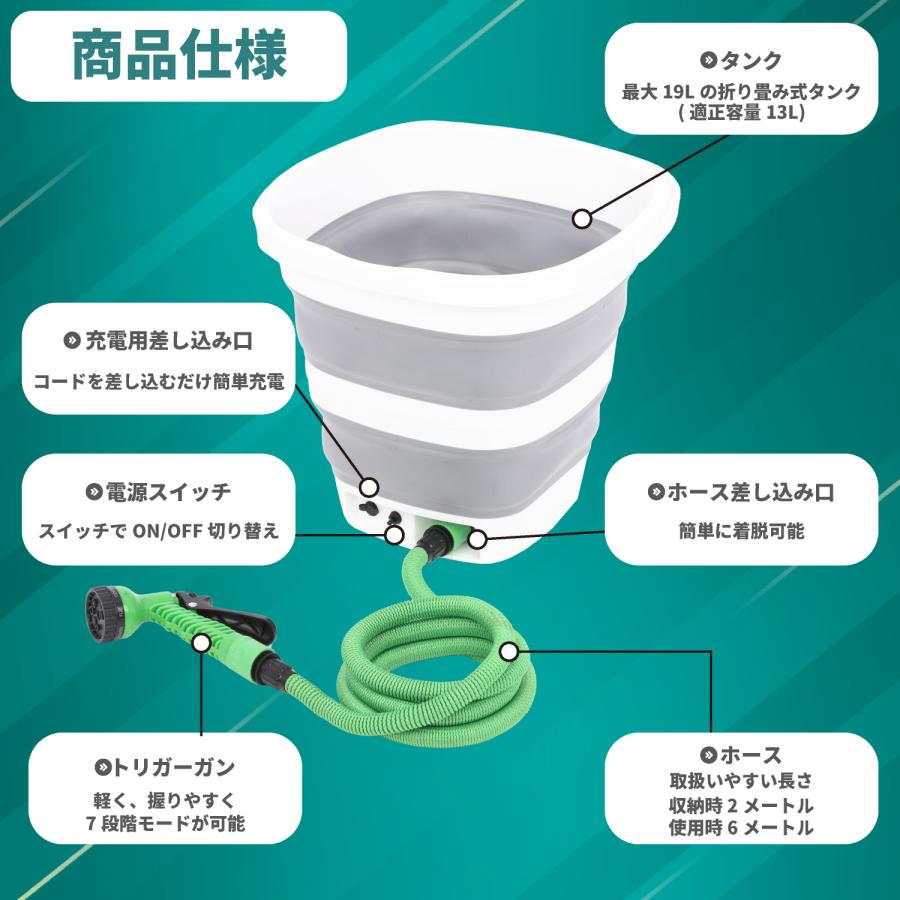 商品仕様

タンク
最大 19L の折り畳み式タンク
( 適正容量 13L)

充電用差し込み口
コードを差し込むだけ簡単充電

電源スイッチ
スイッチで ON/OFF 切り替え

ホース差し込み口
簡単に着脱可能

トリガーガン
軽く、握りやすく
7 段階モードが可能

ホース
取扱いやすい長さ
収納時 2 メートル
使用時 6 メートル