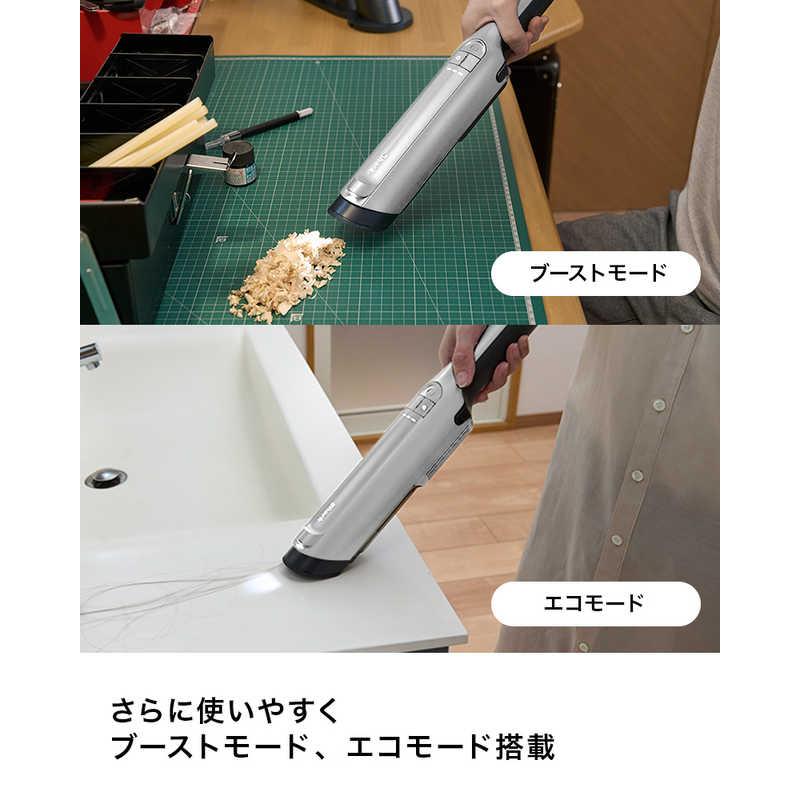 ブーストモード

エコモード

さらに使いやすく
ブーストモード、エコモード搭載