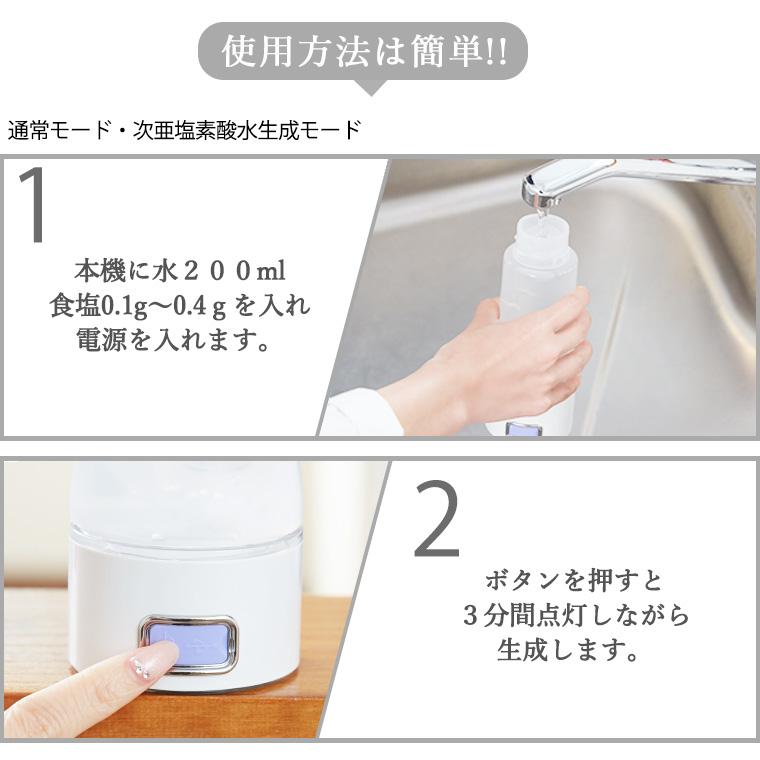 使用方法は簡単!!

通常モード・次亜塩素酸水生成モード

1

本機に水２００ml
食塩0.1g～0.4ｇを入れ
電源を入れます。

2

ボタンを押すと
３分間点灯しながら
生成します。