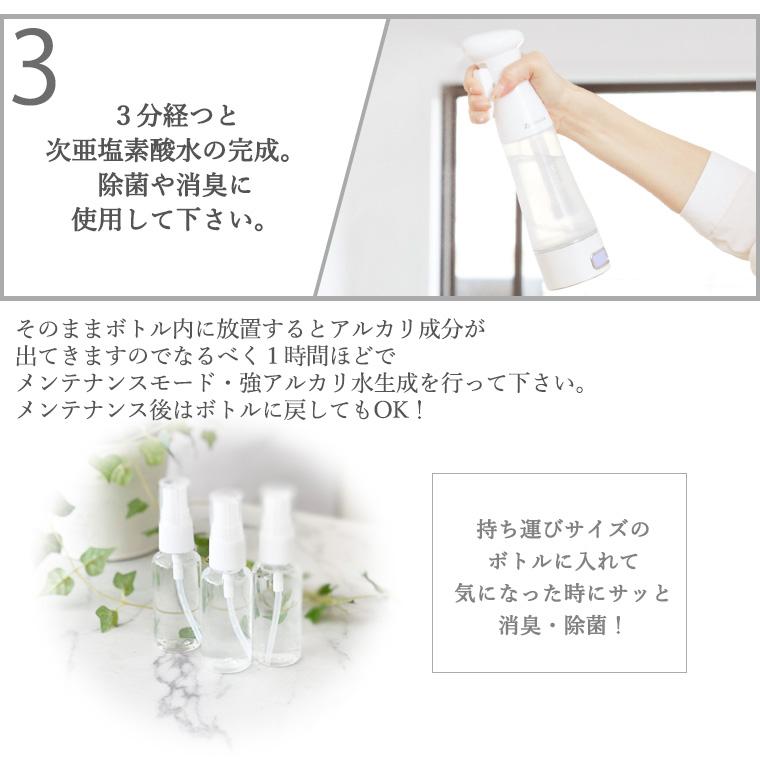 3

3分経つと
次亜塩素酸水の完成。
除菌や消臭に
使用して下さい。

そのままボトル内に放置するとアルカリ成分が
出てきますのでなるべく1時間ほどで
メンテナンスモード・強アルカリ水生成を行って下さい。
メンテナンス後はボトルに戻してもOK！

持ち運びサイズの
ボトルに入れて
気になった時にサッと
消臭・除菌！