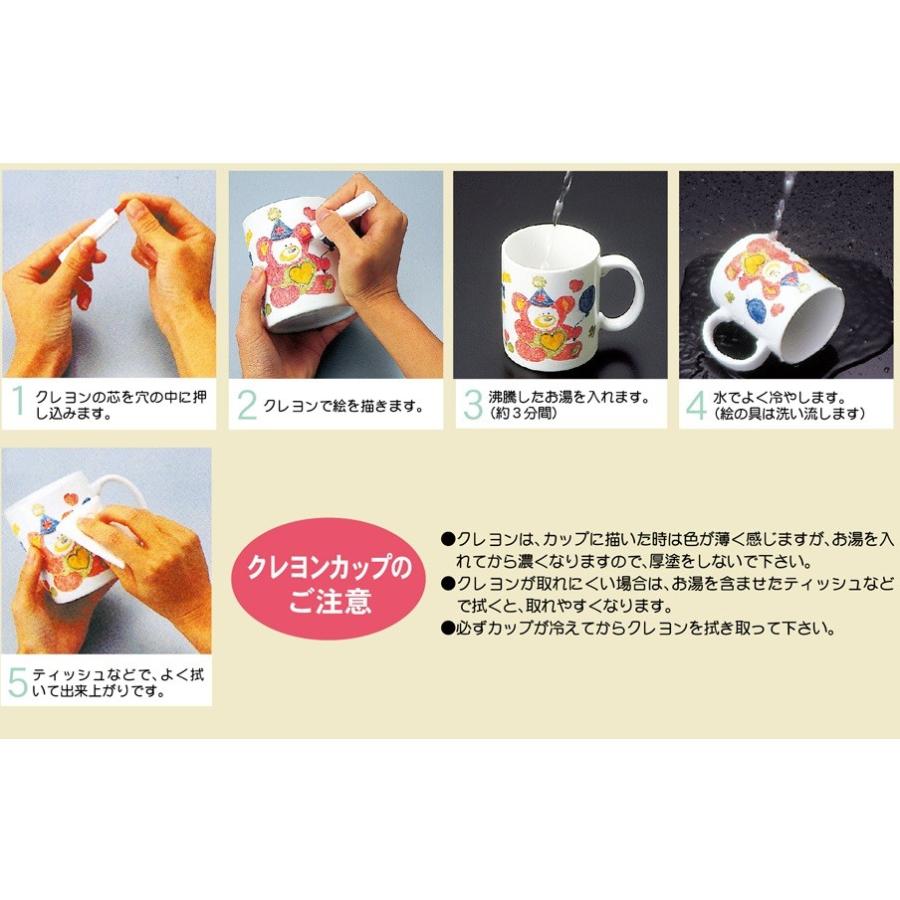 1 クレヨンの芯を穴の中に押し込みます。

2 クレヨンで絵を描きます。

3 沸騰したお湯を入れます。（約３分間）

4 水でよく冷やします。（絵の具は洗い流します）

5 ティッシュなどで、よく拭いて出来上がりです。

クレヨンカップのご注意

●クレヨンは、カップに描いた時は色が薄く感じますが、お湯を入れてから濃くなりますので、厚塗をしないで下さい。
●クレヨンが取れにくい場合は、お湯を含ませたティッシュなどで拭くと、取れやすくなります。
●必ずカップが冷えてからクレヨンを拭き取って下さい。