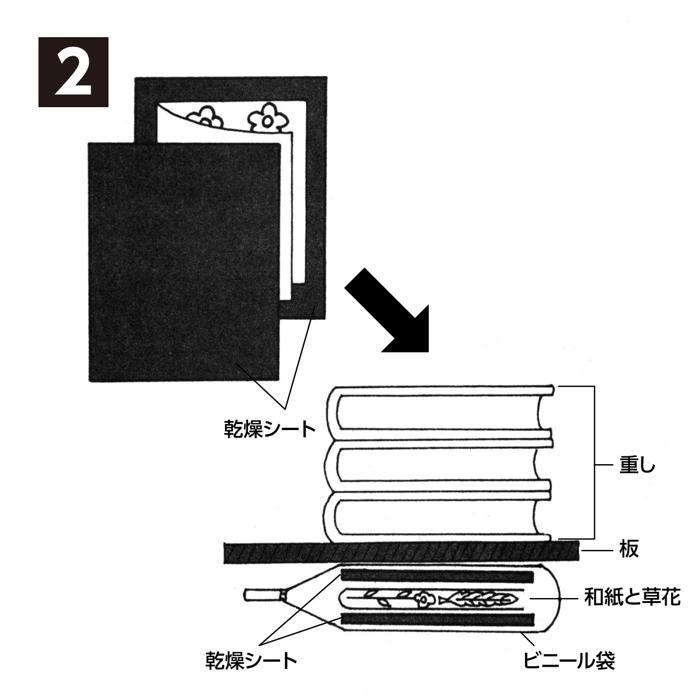 2

乾燥シート

重し

板

和紙と草花

乾燥シート

ビニール袋