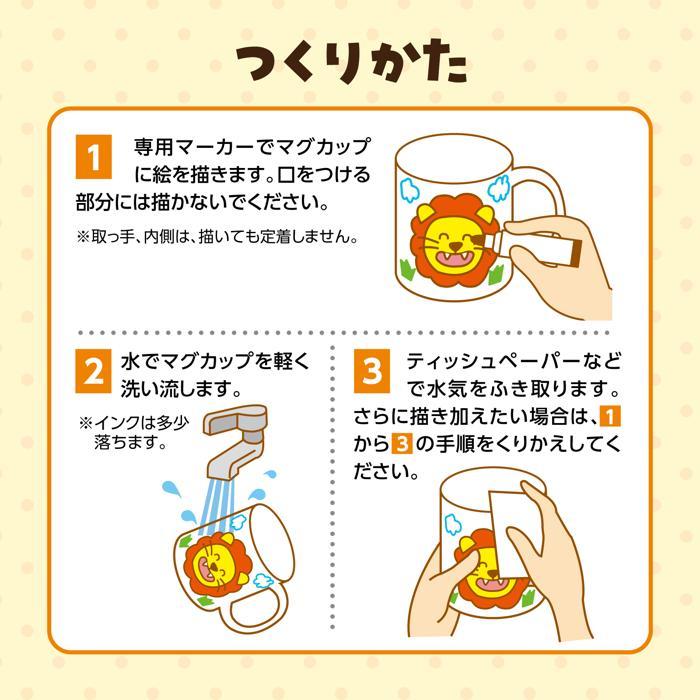 つくりかた

1 専用マーカーでマグカップに絵を描きます。口をつける部分には描かないでください。

※取っ手、内側は、描いても定着しません。

2 水でマグカップを軽く洗い流します。

※インクは多少落ちます。

3 ティッシュペーパーなどで水気をふき取ります。さらに描き加えたい場合は、1から3の手順をくりかえしてください。