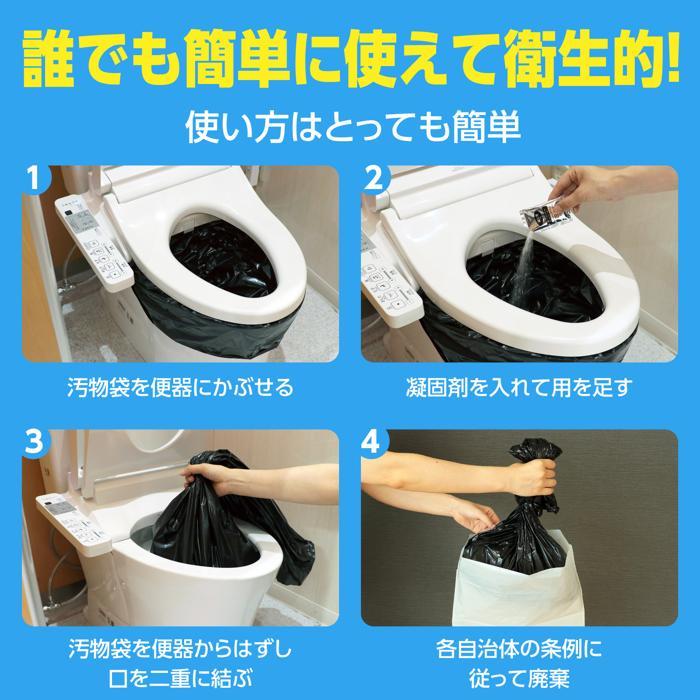 誰でも簡単に使えて衛生的!

使い方はとっても簡単

1

汚物袋を便器にかぶせる

2

凝固剤を入れて用を足す

3

汚物袋を便器からはずし口を二重に結ぶ

4

各自治体の条例に従って廃棄