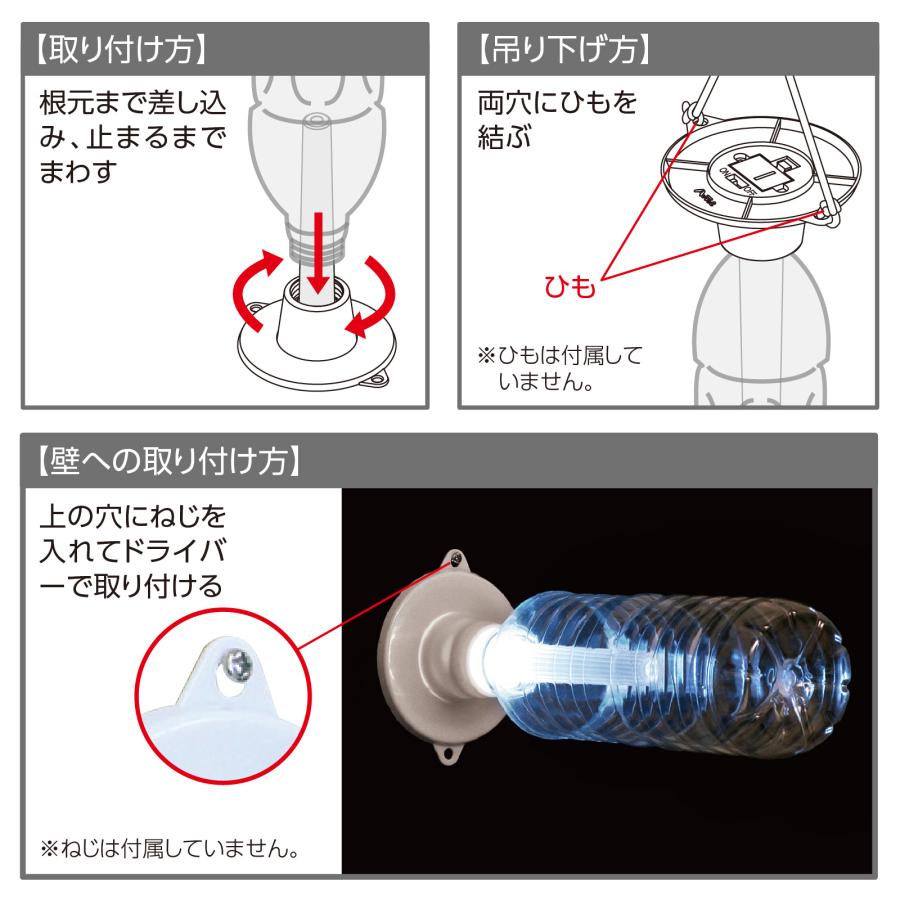 【取り付け方】

根元まで差し込み、止まるまでまわす

【吊り下げ方】

両穴にひもを結ぶ

ひも

※ひもは付属していません。

【壁への取り付け方】

上の穴にねじを入れてドライバーで取り付ける

※ねじは付属していません。