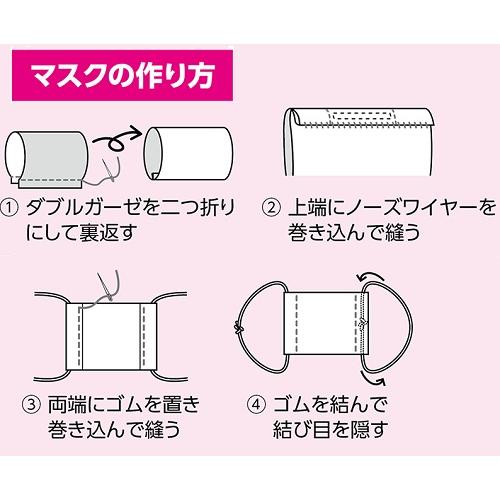 マスクの作り方

① ダブルガーゼを二つ折りにして裏返す

② 上端にノーズワイヤーを巻き込んで縫う

③ 両端にゴムを置き巻き込んで縫う

④ ゴムを結んで結び目を隠す