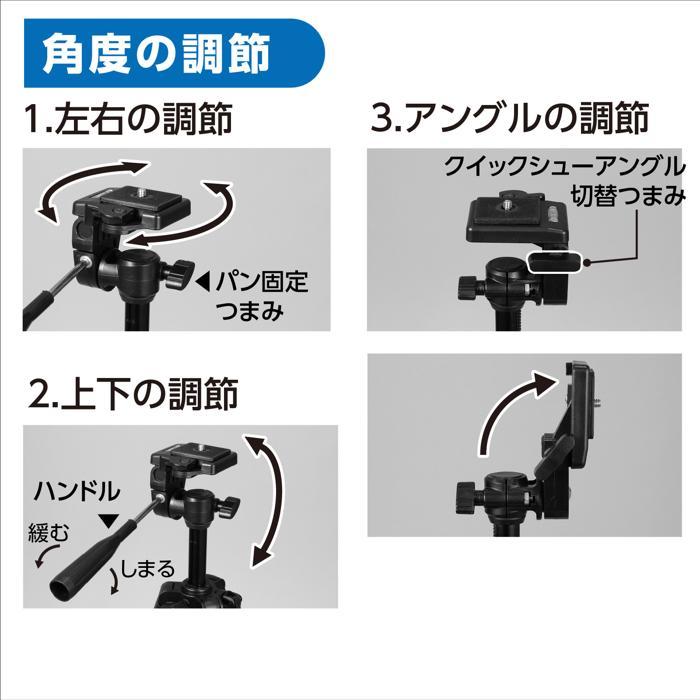 角度の調節

1.左右の調節

◀パン固定つまみ

2.上下の調節

ハンドル
▼
緩む
しまる

3.アングルの調節

クイックシューアングル切替つまみ