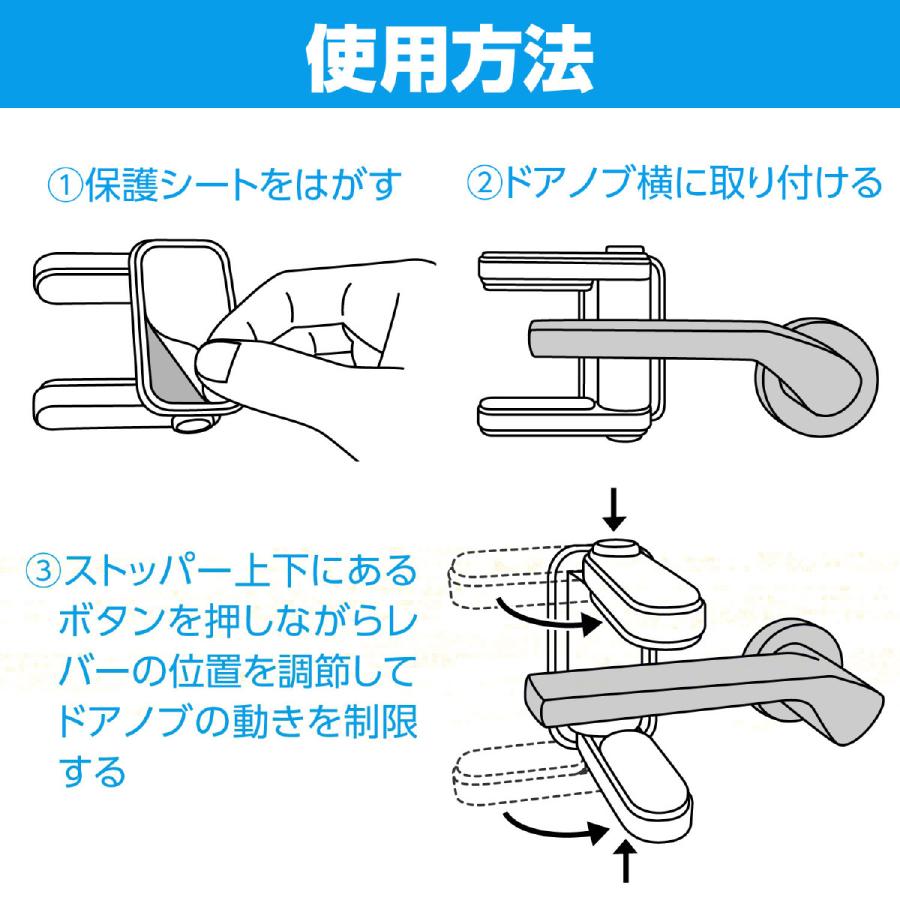 使用方法

①保護シートをはがす

②ドアノブ横に取り付ける

③ストッパー上下にあるボタンを押しながらレバーの位置を調節してドアノブの動きを制限する