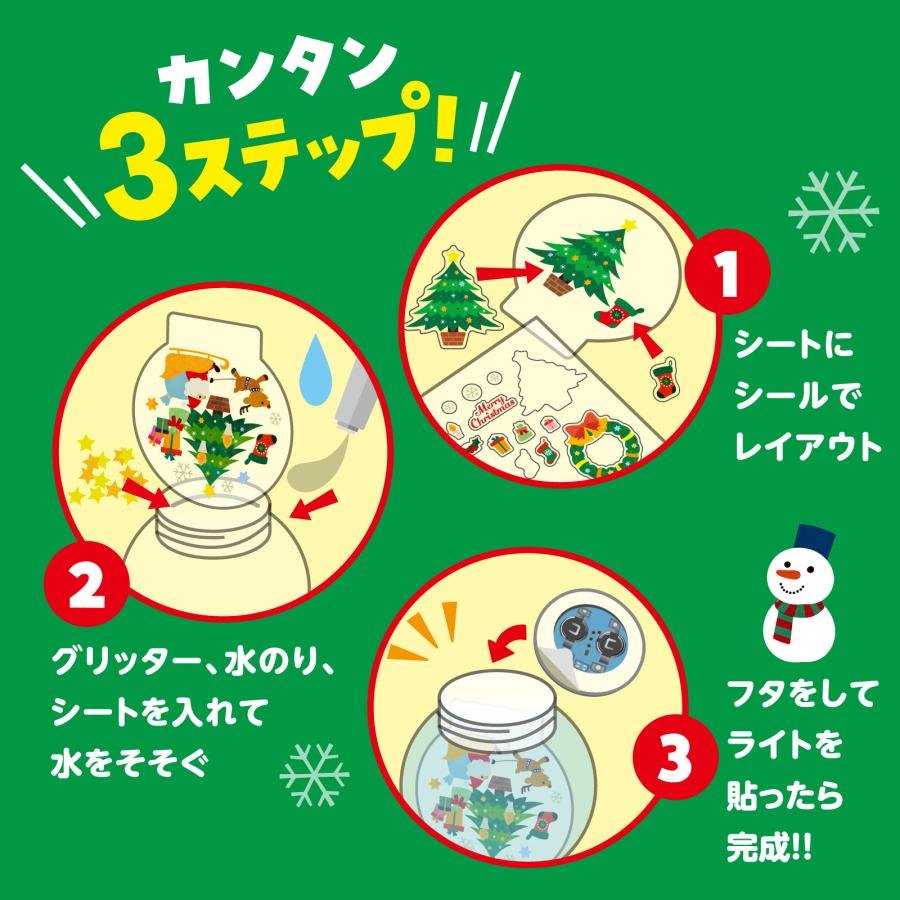 カンタン
3ステップ!

1
シートに
シールで
レイアウト

Merry Christmas

2
グリッター、水のり、
シートを入れて
水をそそぐ

3
フタをして
ライトを
貼ったら
完成!!