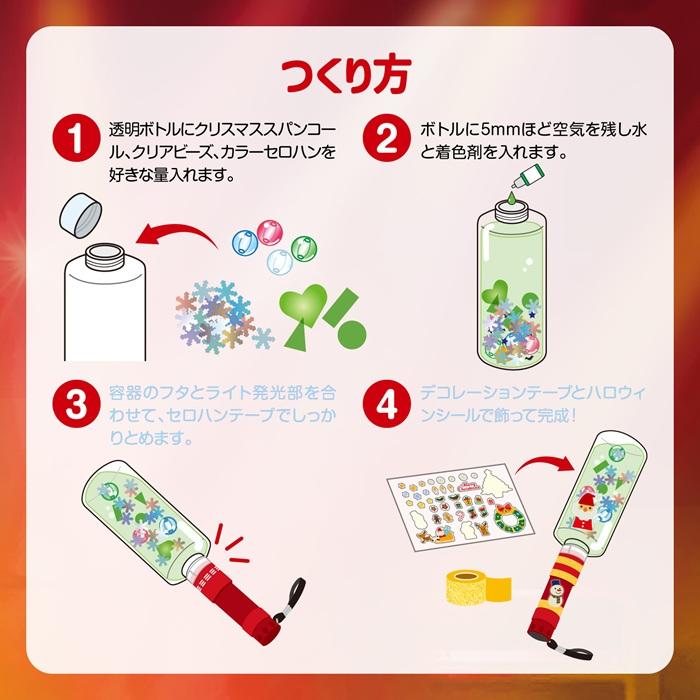 つくり方

1 透明ボトルにクリスマススパンコール、クリアビーズ、カラーセロハンを好きな量入れます。

2 ボトルに5mmほど空気を残し水と着色剤を入れます。

3 容器のフタとライト発光部を合わせて、セロハンテープでしっかりとめます。

4 デコレーションテープとハロウィンシールで飾って完成！