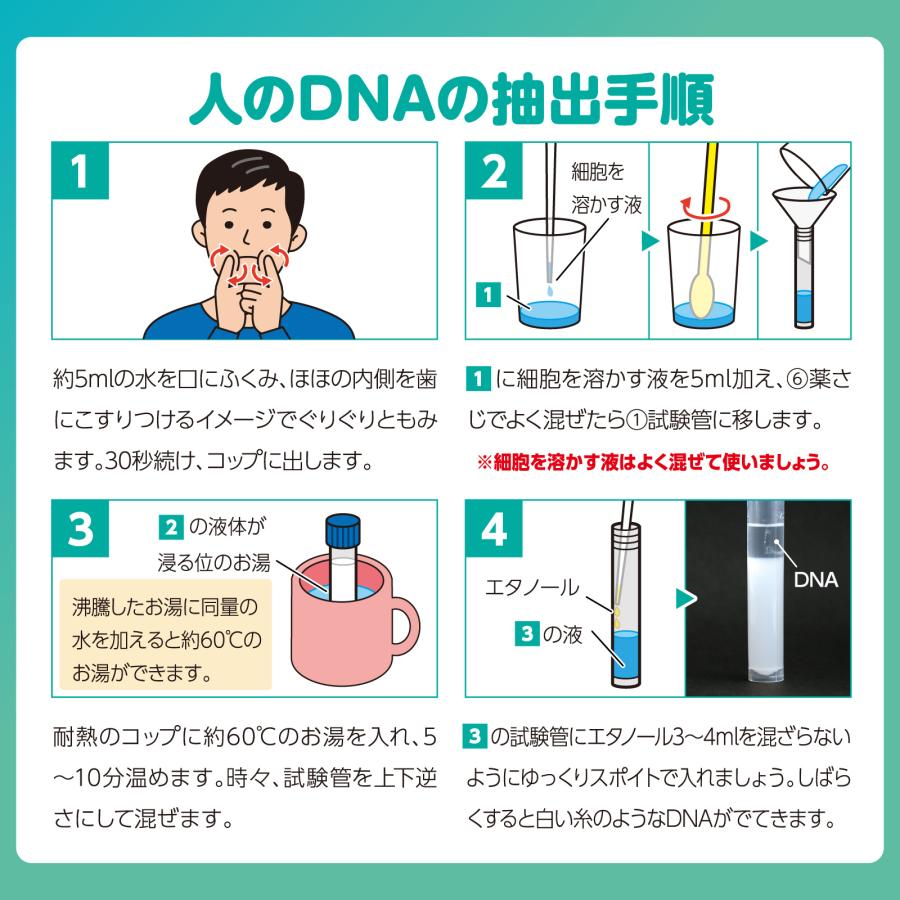 人のDNAの抽出手順

1

約5mlの水を口にふくみ、ほほの内側を歯にこすりつけるイメージでぐりぐりともみます。30秒続け、コップに出します。

2

細胞を溶かす液

1

1 に細胞を溶かす液を5ml加え、⑥薬さじでよく混ぜたら①試験管に移します。

※細胞を溶かす液はよく混ぜて使いましょう。

3

2 の液体が浸る位のお湯

沸騰したお湯に同量の水を加えると約60℃のお湯ができます。

耐熱のコップに約60℃のお湯を入れ、5〜10分温めます。時々、試験管を上下逆さにして混ぜます。

4

エタノール

3 の液

DNA

3 の試験管にエタノール3〜4mlを混ざらないようにゆっくりスポイトで入れましょう。しばらくすると白い糸のようなDNAがでてきます。