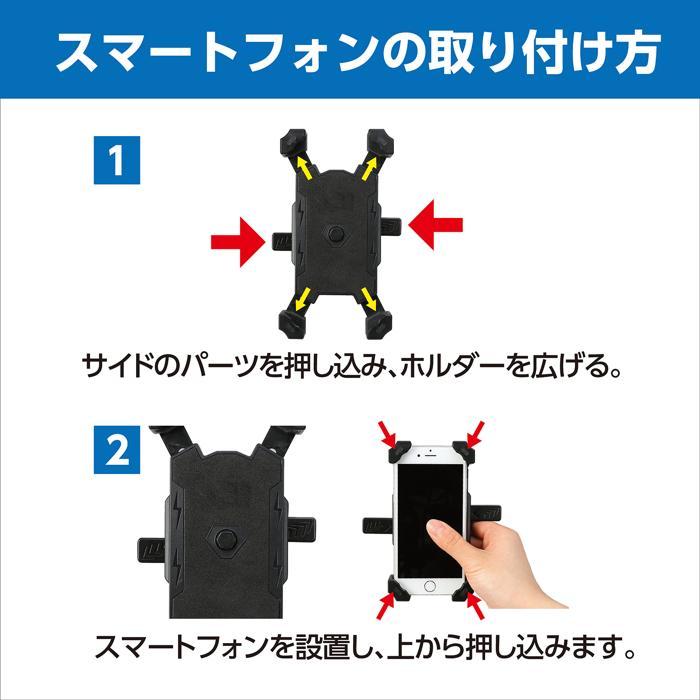 スマートフォンの取り付け方

1

サイドのパーツを押し込み、ホルダーを広げる。

2

スマートフォンを設置し、上から押し込みます。