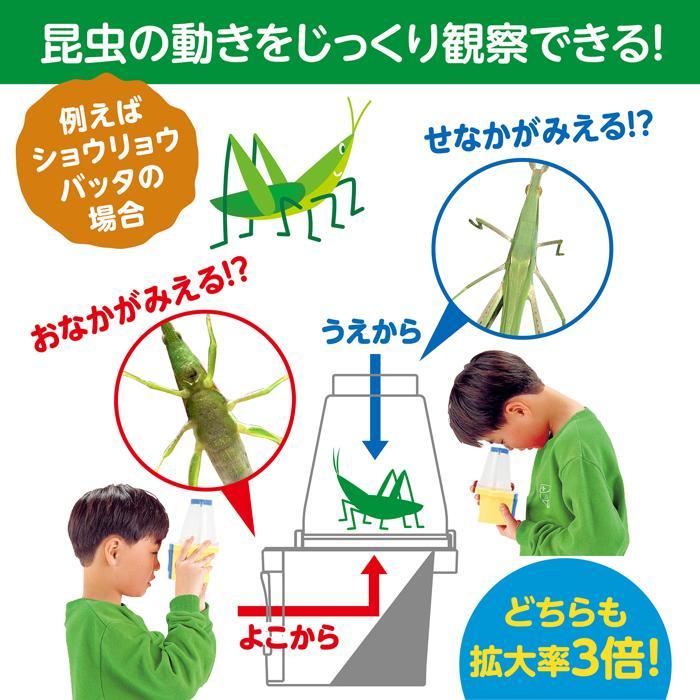 昆虫の動きをじっくり観察できる!

例えば
ショウリョウ
バッタの
場合

せなかがみえる!?

おなかがみえる!?

うえから

よこから

どちらも
拡大率3倍!