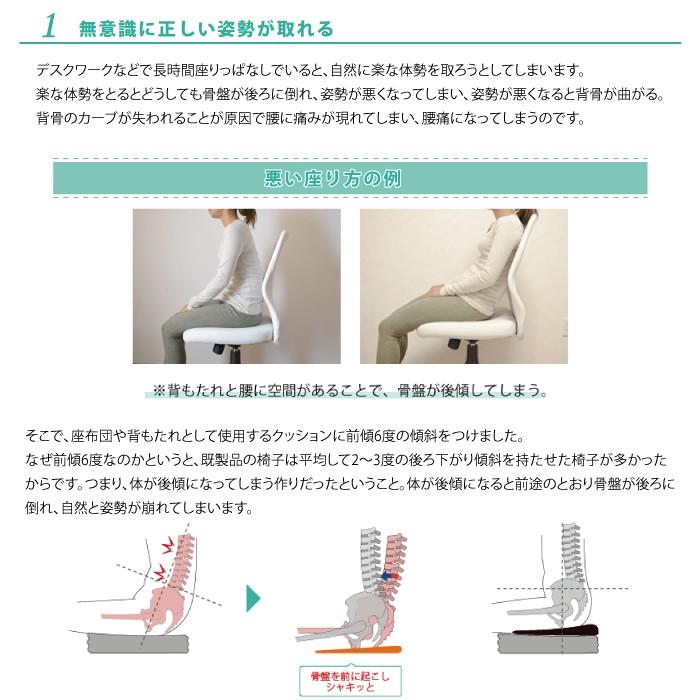 1 無意識に正しい姿勢が取れる

デスクワークなどで長時間座りっぱなしでいると、自然に楽な体勢を取ろうとしてしまいます。
楽な体勢をとるとどうしても骨盤が後ろに倒れ、姿勢が悪くなってしまい、姿勢が悪くなると背骨が曲がる。
背骨のカーブが失われることが原因で腰に痛みが現れてしまい、腰痛になってしまうのです。

悪い座り方の例

※背もたれと腰に空間があることで、骨盤が後傾してしまう。

そこで、座布団や背もたれとして使用するクッションに前傾6度の傾斜をつけました。
なぜ前傾6度なのかというと、既製品の椅子は平均して2〜3度の後ろ下がり傾斜を持たせた椅子が多かったからです。つまり、体が後傾になってしまう作りだったということ。体が後傾になると前途のとおり骨盤が後ろに倒れ、自然と姿勢が崩れてしまいます。

骨盤を前に起こし
シャキッと