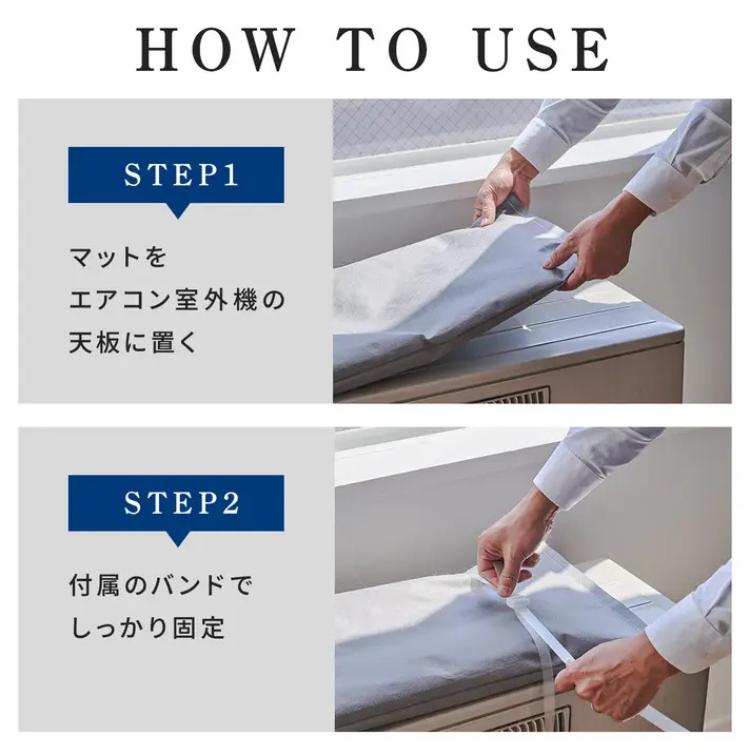 HOW TO USE

STEP1

マットを
エアコン室外機の
天板に置く

STEP2

付属のバンドで
しっかり固定