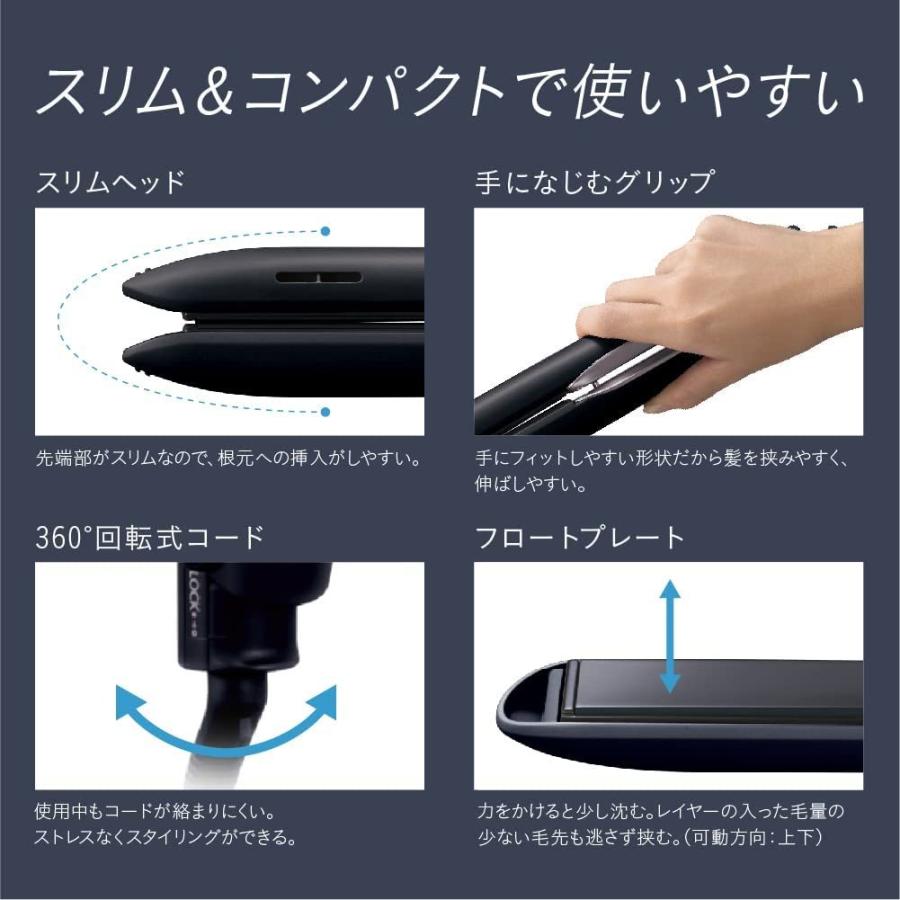 スリム＆コンパクトで使いやすい

スリムヘッド

先端部がスリムなので、根元への挿入がしやすい。

手になじむグリップ

手にフィットしやすい形状だから髪を挟みやすく、伸ばしやすい。

360°回転式コード

LOCK

使用中もコードが絡まりにくい。
ストレスなくスタイリングができる。

フロートプレート

力をかけると少し沈む。レイヤーの入った毛量の少ない毛先も逃さず挟む。(可動方向：上下)