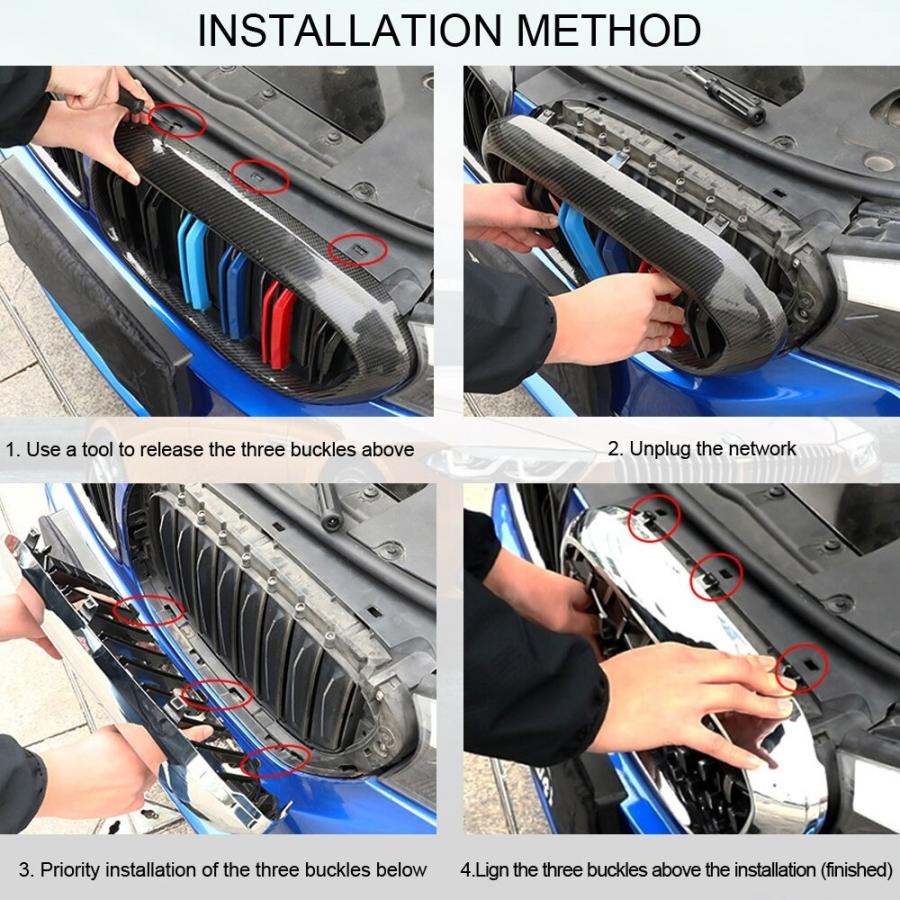 INSTALLATION METHOD

1. Use a tool to release the three buckles above

2. Unplug the network

3. Priority installation of the three buckles below

4.Lign the three buckles above the installation (finished)